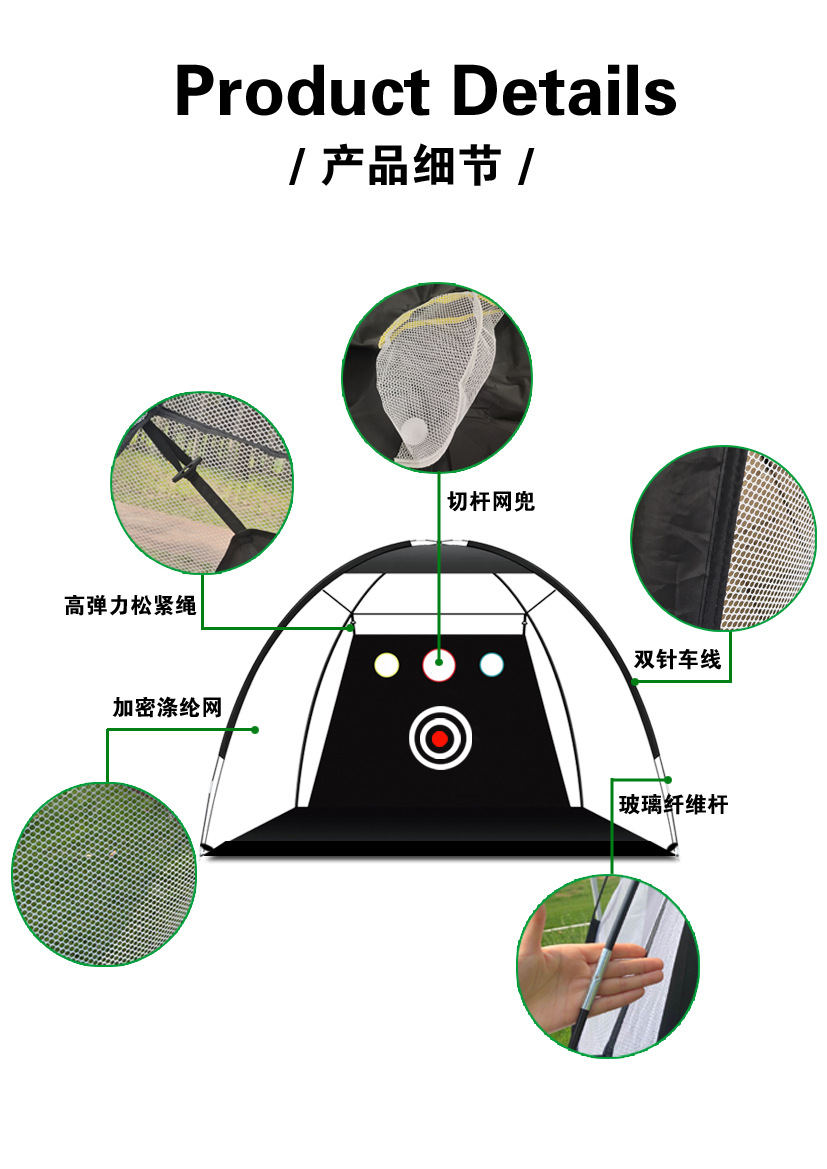 Product Details
/ 产品细节 /

切杆网兜

高弹力松紧绳

双针车线

加密涤纶网

玻璃纤维杆