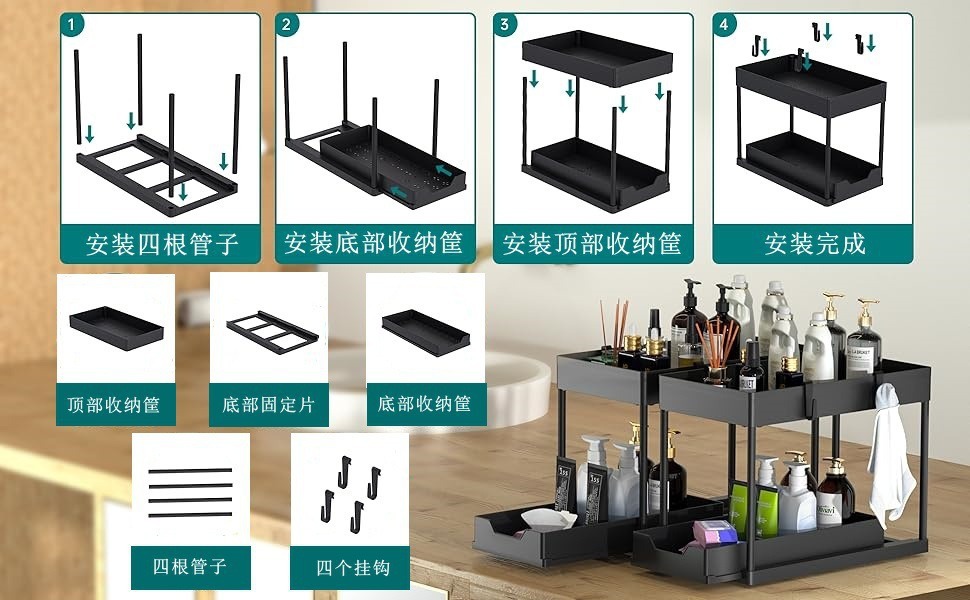 1
安装四根管子

2
安装底部收纳筐

3
安装顶部收纳筐

4
安装完成

顶部收纳筐

底部固定片

底部收纳筐

四根管子

四个挂钩