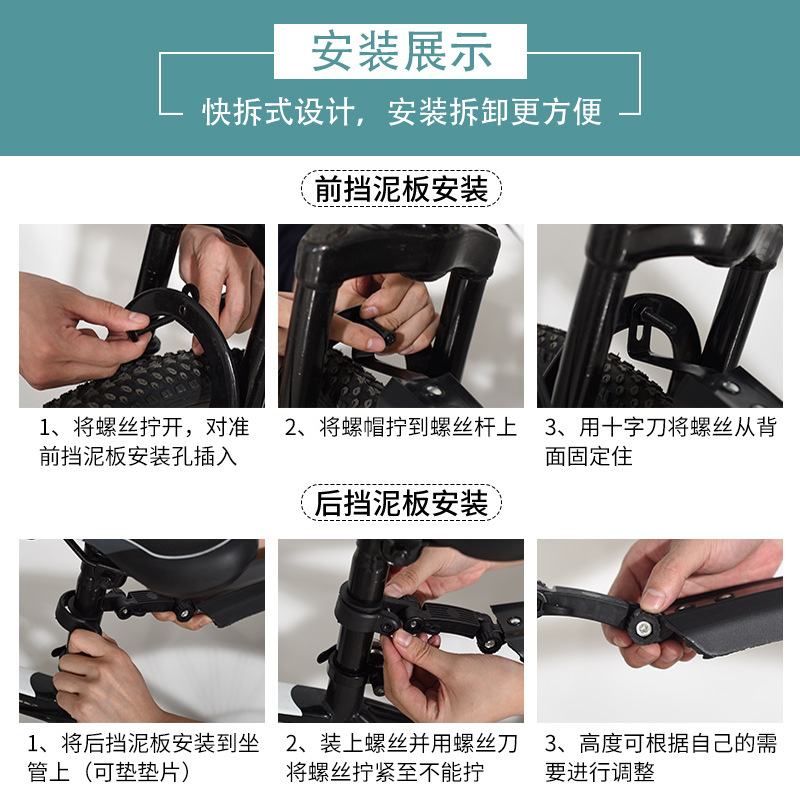 安装展示

快拆式设计，安装拆卸更方便

前挡泥板安装

1、将螺丝拧开，对准前挡泥板安装孔插入

2、将螺帽拧到螺丝杆上

3、用十字刀将螺丝从背面固定住

后挡泥板安装

1、将后挡泥板安装到坐管上（可垫垫片）

2、装上螺丝并用螺丝刀将螺丝拧紧至不能拧

3、高度可根据自己的需要进行调整