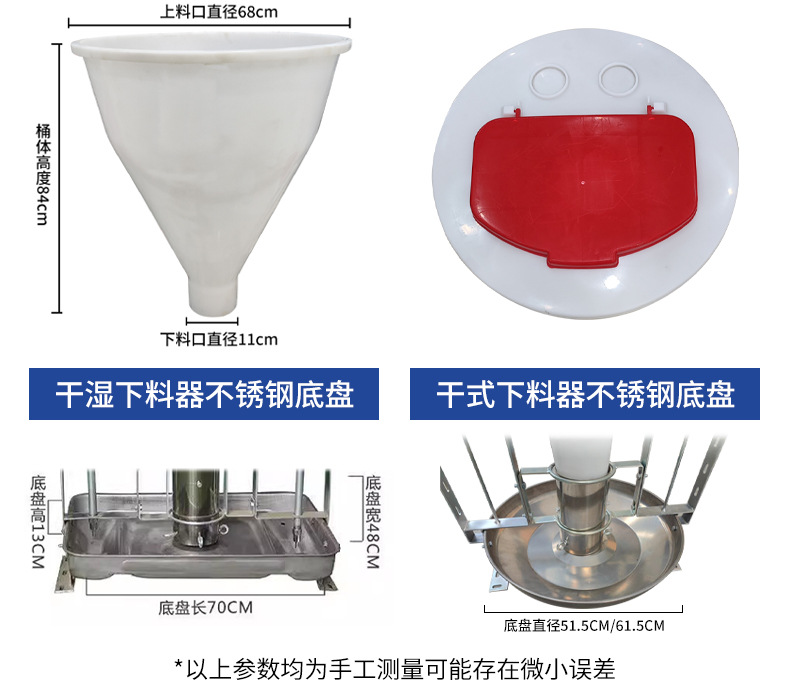 上料口直径68cm

桶体高度84cm

下料口直径11cm

干湿下料器不锈钢底盘

干式下料器不锈钢底盘

底盘高13CM

底盘宽48CM

底盘长70CM

底盘直径51.5CM/61.5CM

*以上参数均为手工测量可能存在微小误差