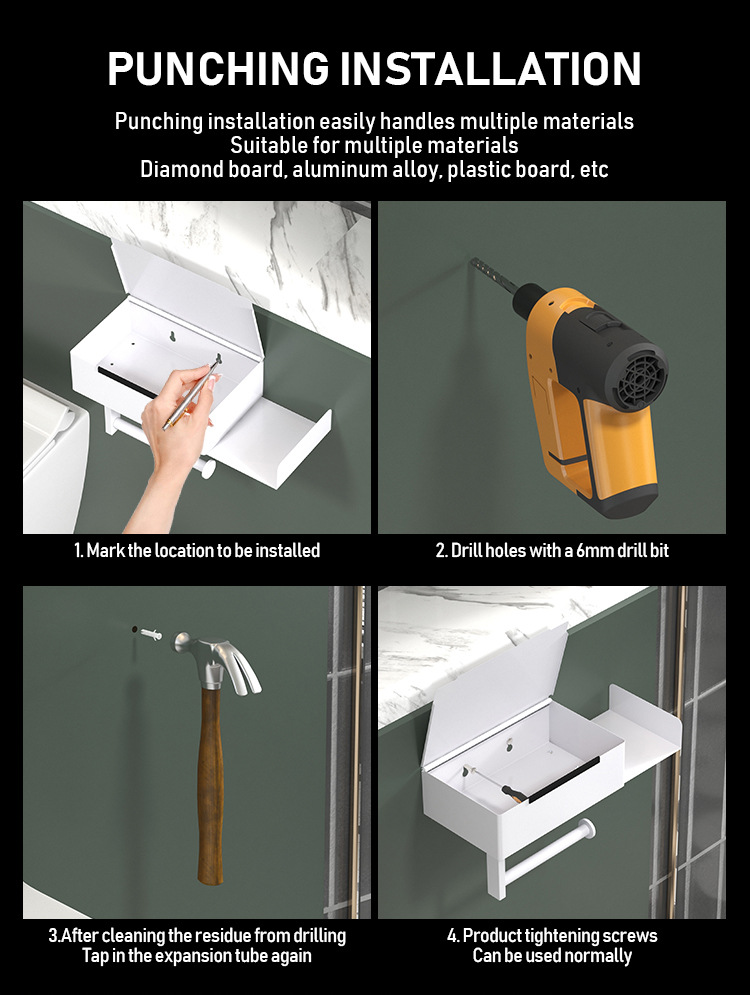 PUNCHING INSTALLATION

Punching installation easily handles multiple materials
Suitable for multiple materials
Diamond board, aluminum alloy, plastic board, etc

1. Mark the location to be installed

2. Drill holes with a 6mm drill bit

3.After cleaning the residue from drilling
Tap in the expansion tube again

4. Product tightening screws
Can be used normally