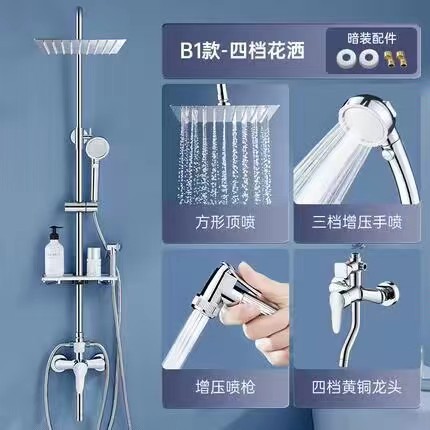 B1款-四档花洒

暗装配件

方形顶喷

三档增压手喷

增压喷枪

四档黄铜龙头