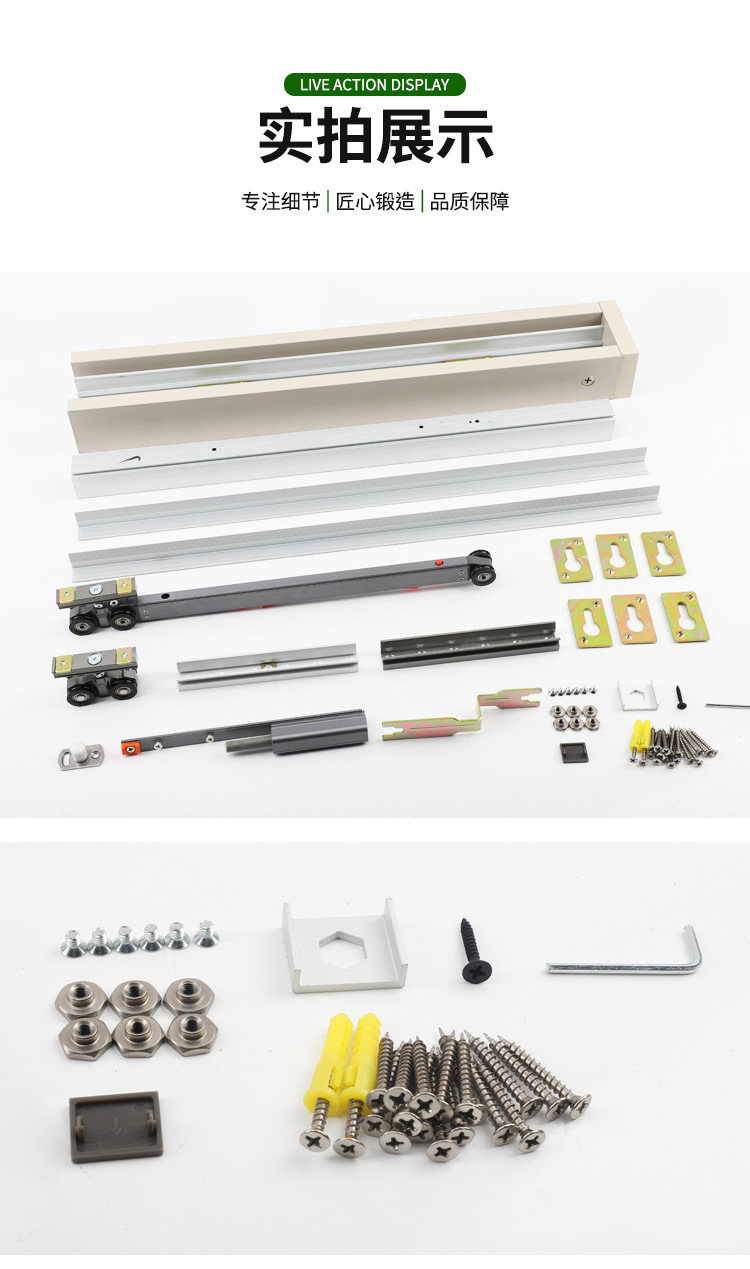 LIVE ACTION DISPLAY

实拍展示

专注细节 | 匠心锻造 | 品质保障