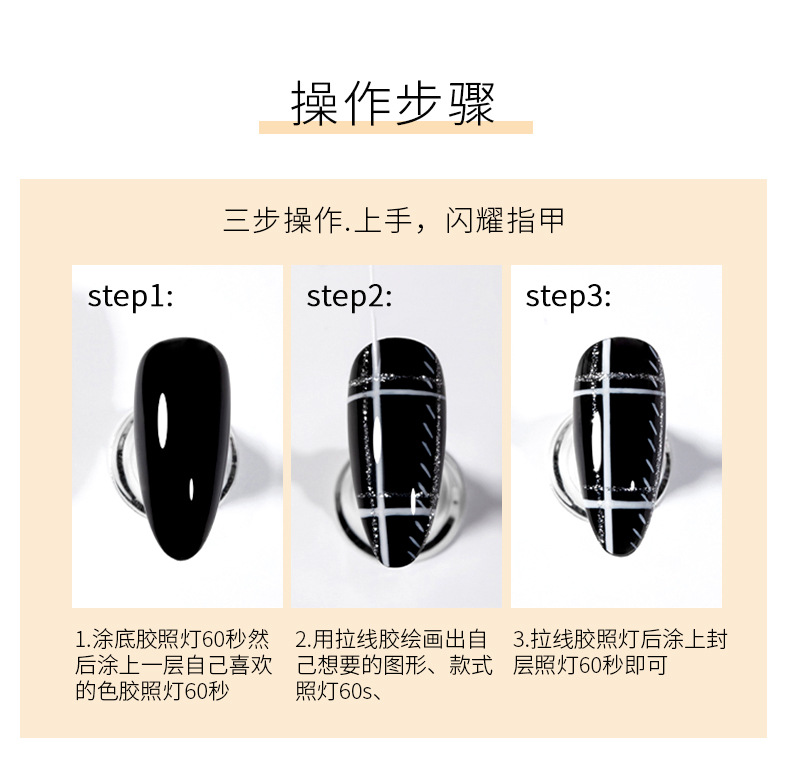 操作步骤

三步操作.上手，闪耀指甲

step1:

step2:

step3:

1.涂底胶照灯60秒然后涂上一层自己喜欢的色胶照灯60秒

2.用拉线胶绘画出自己想要的图形、款式照灯60s、

3.拉线胶照灯后涂上封层照灯60秒即可