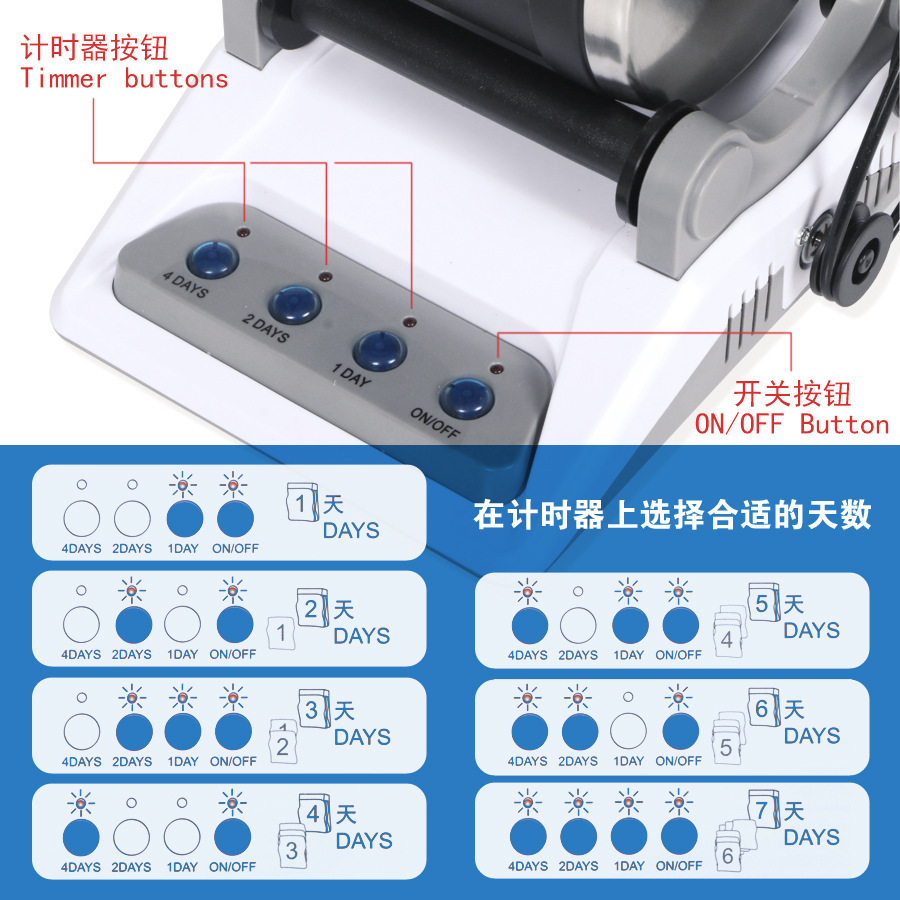 计时器按钮
Timmer buttons

4 DAYS
2 DAYS
1 DAY
ON/OFF

开关按钮
ON/OFF Button

在计时器上选择合适的天数

4DAYS 2DAYS 1DAY ON/OFF
1 天
DAYS

4DAYS 2DAYS 1DAY ON/OFF
1
2 天
DAYS

4DAYS 2DAYS 1DAY ON/OFF
1
2
3 天
DAYS

4DAYS 2DAYS 1DAY ON/OFF
3
4 天
DAYS

4DAYS 2DAYS 1DAY ON/OFF
4
5 天
DAYS

4DAYS 2DAYS 1DAY ON/OFF
5
6 天
DAYS

4DAYS 2DAYS 1DAY ON/OFF
6
7 天
DAYS