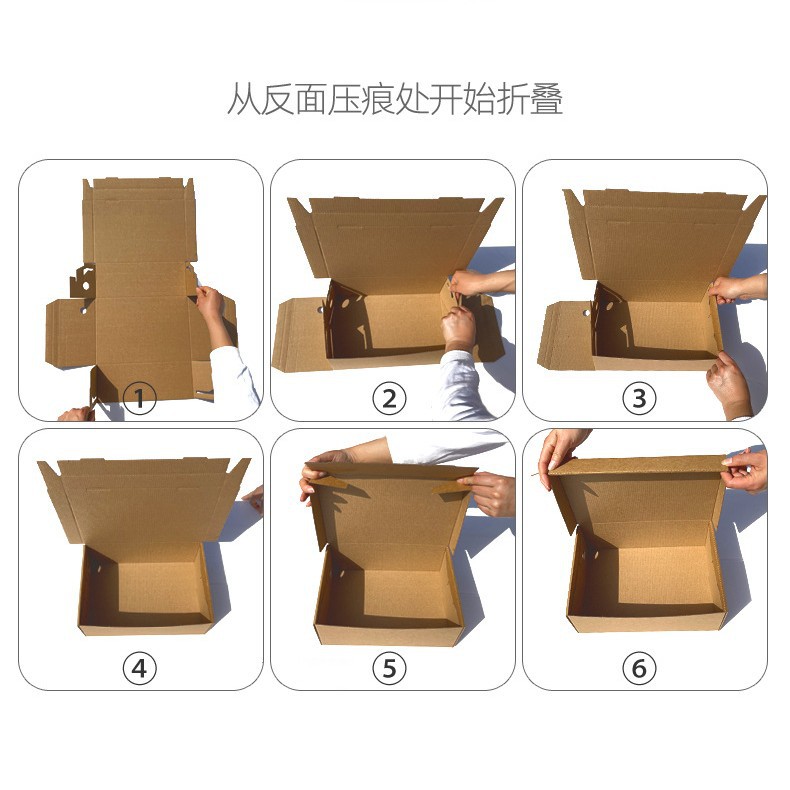 从反面压痕处开始折叠

①

②

③

④

⑤

⑥