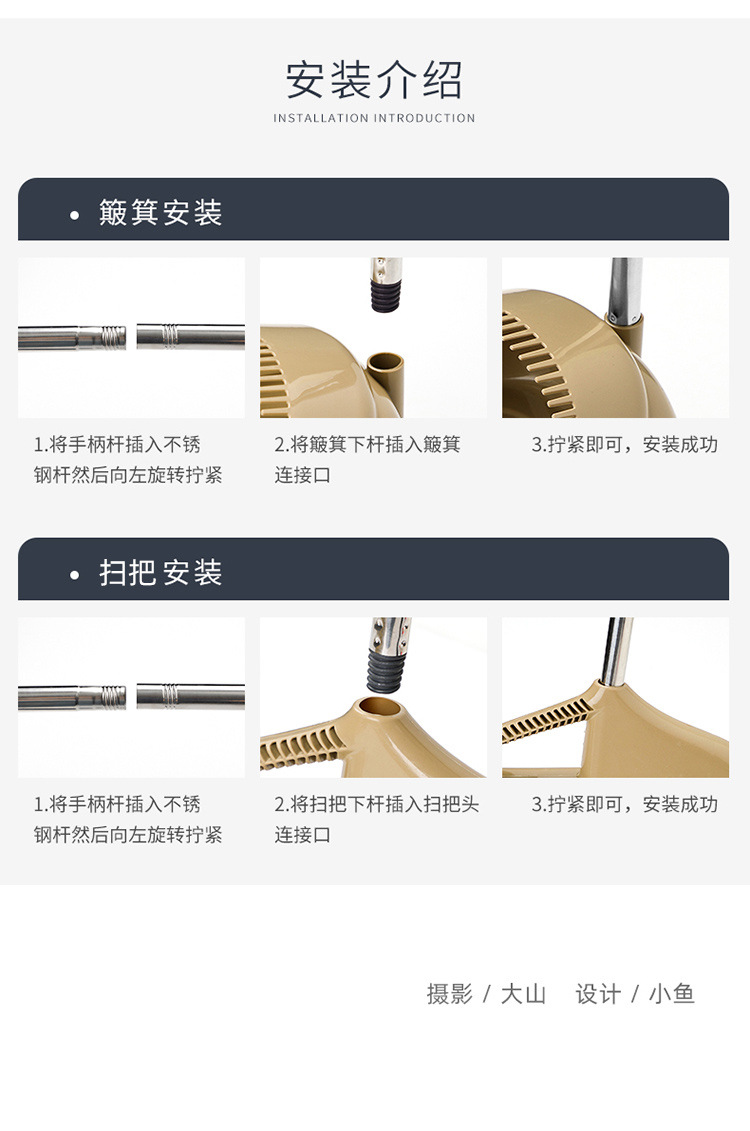 安装介绍
INSTALLATION INTRODUCTION

• 簸箕安装

1.将手柄杆插入不锈钢杆然后向左旋转拧紧

2.将簸箕下杆插入簸箕连接口

3.拧紧即可，安装成功

• 扫把 安装

1.将手柄杆插入不锈钢杆然后向左旋转拧紧

2.将扫把下杆插入扫把头连接口

3.拧紧即可，安装成功

摄影 / 大山　设计 / 小鱼