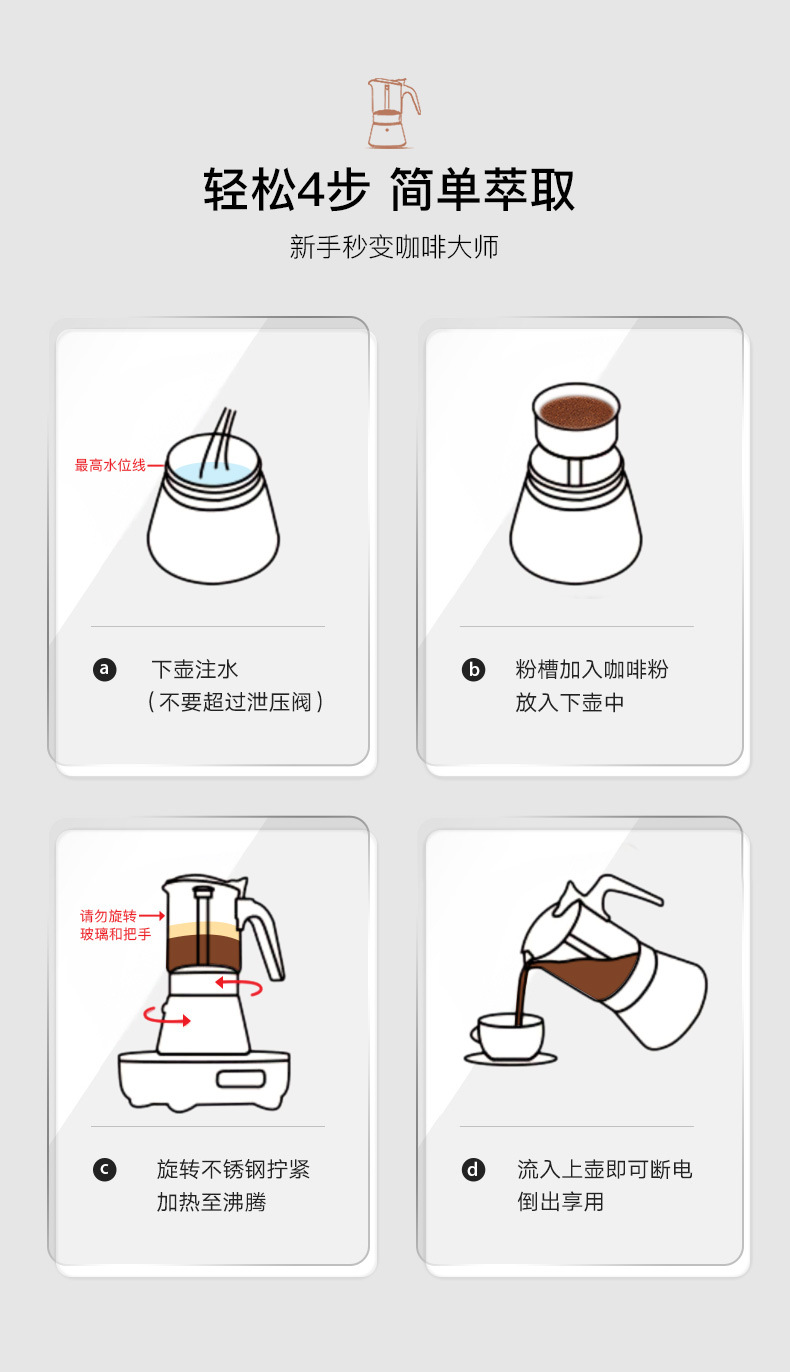 轻松4步 简单萃取

新手秒变咖啡大师

最高水位线

a 下壶注水
（不要超过泄压阀）

b 粉槽加入咖啡粉
放入下壶中

请勿旋转
玻璃和把手

c 旋转不锈钢拧紧
加热至沸腾

d 流入上壶即可断电
倒出享用