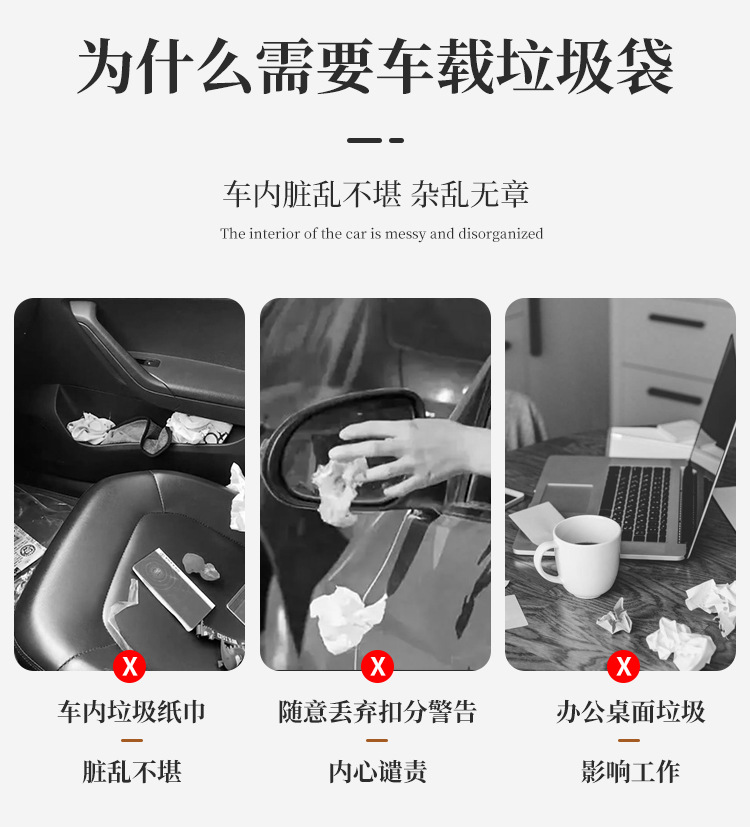 为什么需要车载垃圾袋

车内脏乱不堪 杂乱无章

The interior of the car is messy and disorganized

X

车内垃圾纸巾

脏乱不堪

X

随意丢弃扣分警告

内心谴责

X

办公桌面垃圾

影响工作