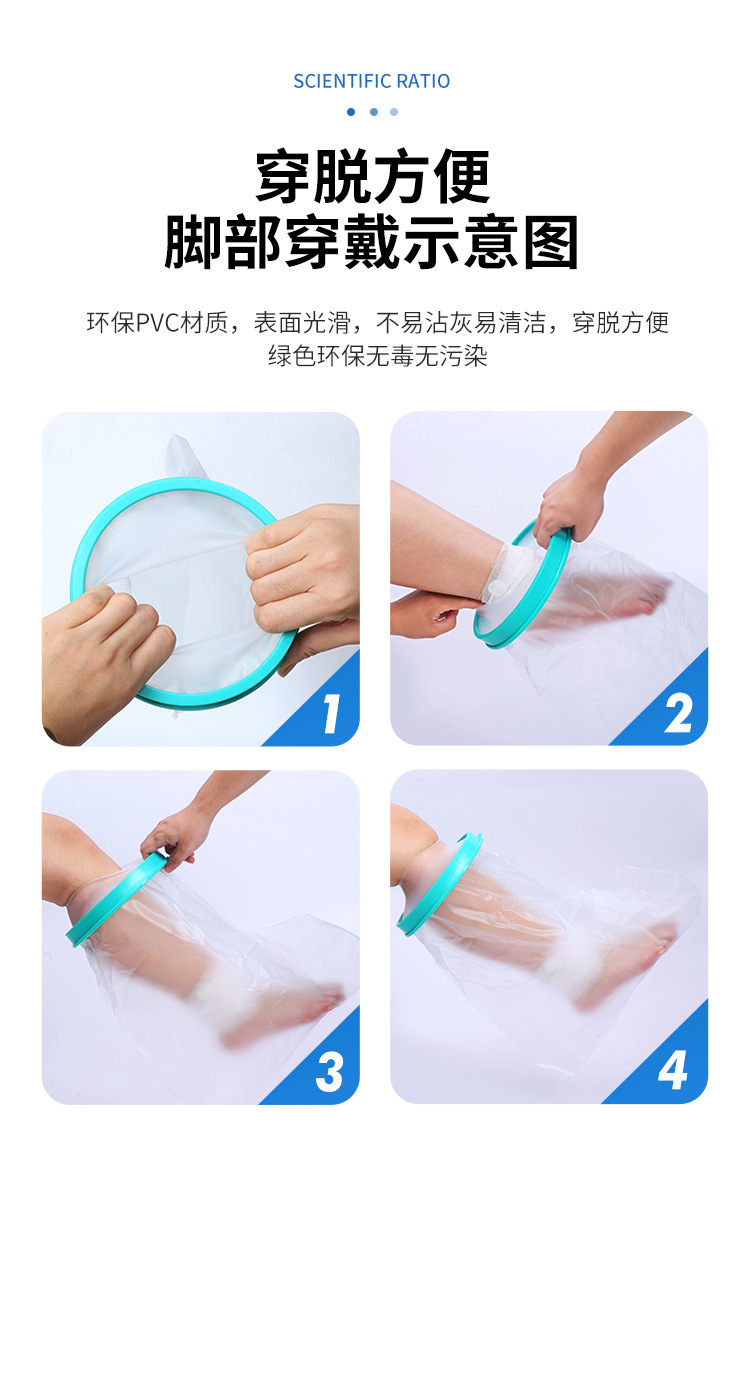 SCIENTIFIC RATIO

穿脱方便
脚部穿戴示意图

环保PVC材质，表面光滑，不易沾灰易清洁，穿脱方便
绿色环保无毒无污染

1

2

3

4