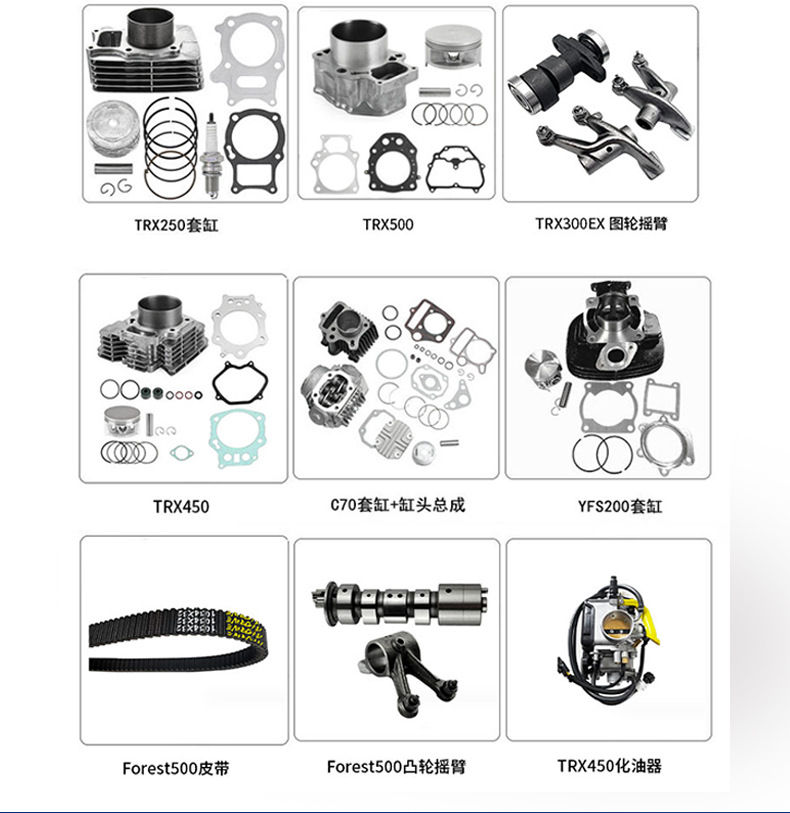 TRX250套缸

TRX500

TRX300EX 图轮摇臂

TRX450

C70套缸+缸头总成

YFS200套缸

Forest500皮带

Forest500凸轮摇臂

TRX450化油器