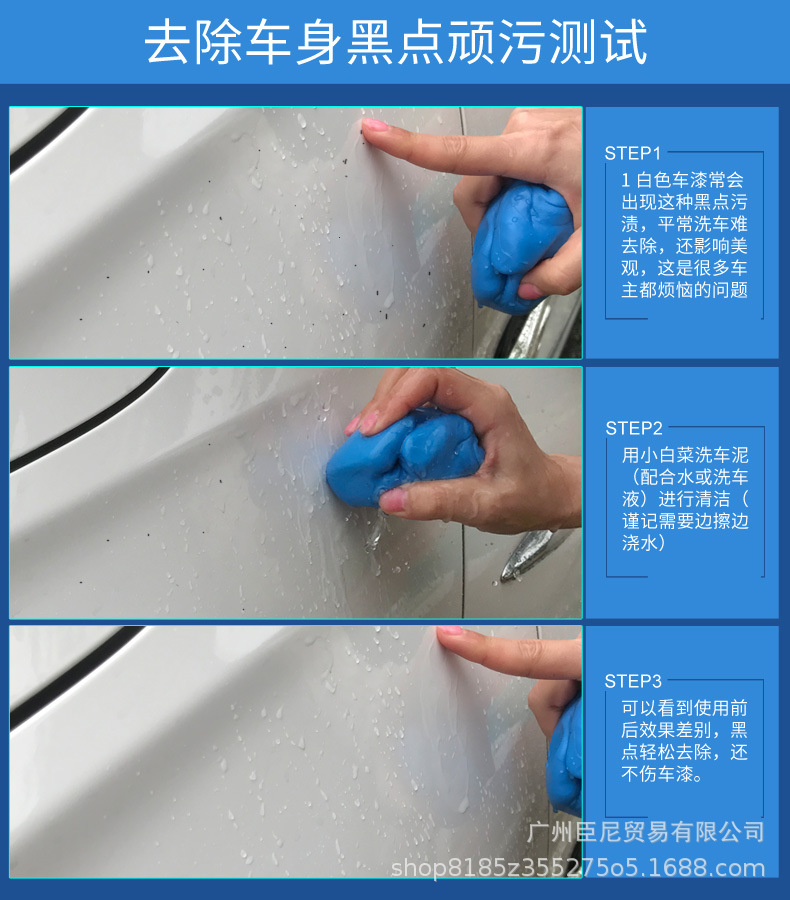 去除车身黑点顽污测试

STEP1
1 白色车漆常会出现这种黑点污渍，平常洗车难去除，还影响美观，这是很多车主都烦恼的问题

STEP2
用小白菜洗车泥（配合水或洗车液）进行清洁（谨记需要边擦边浇水）

STEP3
可以看到使用前后效果差别，黑点轻松去除，还不伤车漆。

广州巨尼贸易有限公司
shop8185z355275o5.1688.com