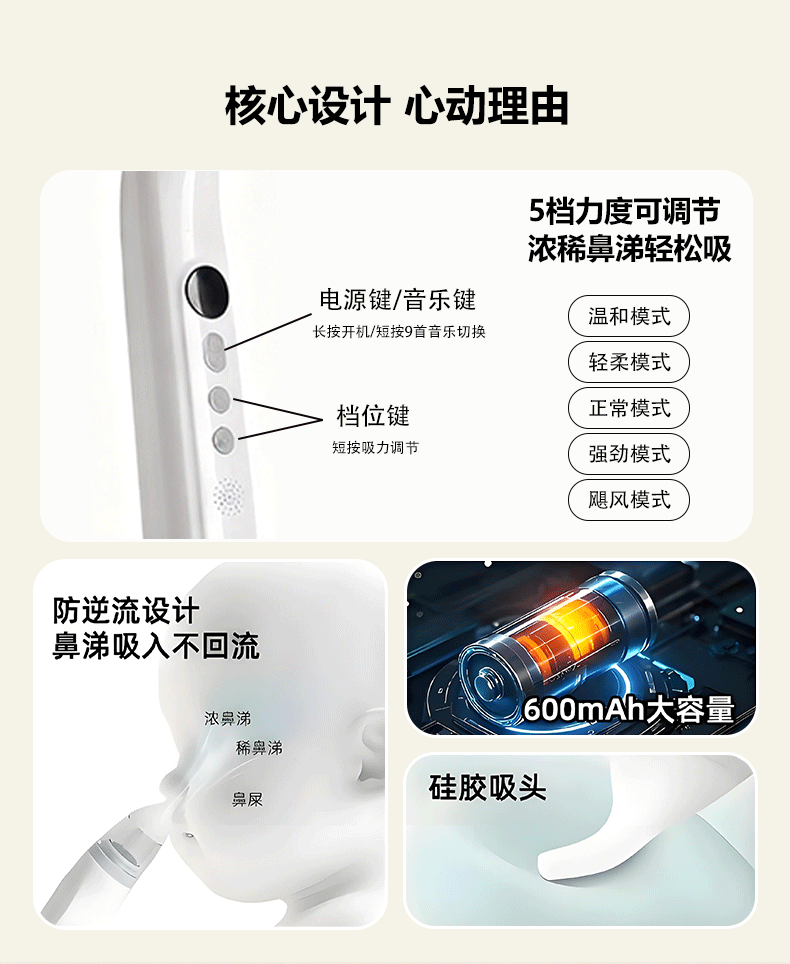 核心设计 心动理由

5档力度可调节
浓稀鼻涕轻松吸

电源键/音乐键
长按开机/短按9首音乐切换

档位键
短按吸力调节

温和模式
轻柔模式
正常模式
强劲模式
飓风模式

防逆流设计
鼻涕吸入不回流

浓鼻涕
稀鼻涕
鼻屎

600mAh大容量

硅胶吸头