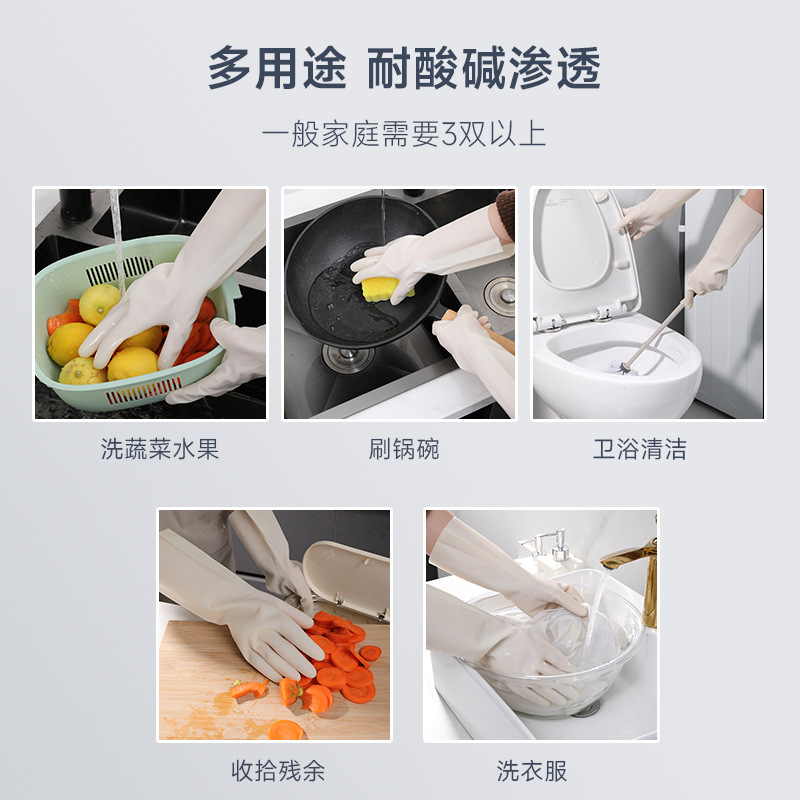 多用途 耐酸碱渗透

一般家庭需要3双以上

洗蔬菜水果

刷锅碗

卫浴清洁

收拾残余

洗衣服