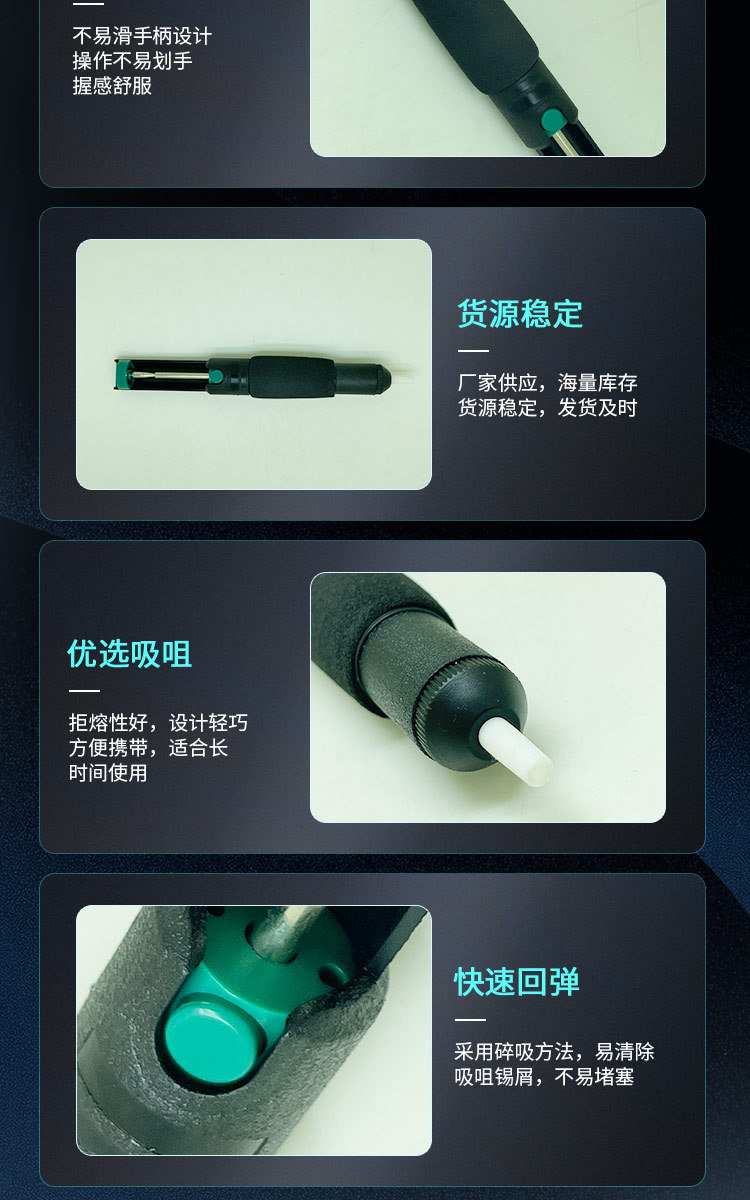 不易滑手柄设计
操作不易划手
握感舒服

货源稳定

厂家供应，海量库存
货源稳定，发货及时

优选吸咀

拒熔性好，设计轻巧
方便携带，适合长
时间使用

快速回弹

采用碎吸方法，易清除
吸咀锡屑，不易堵塞