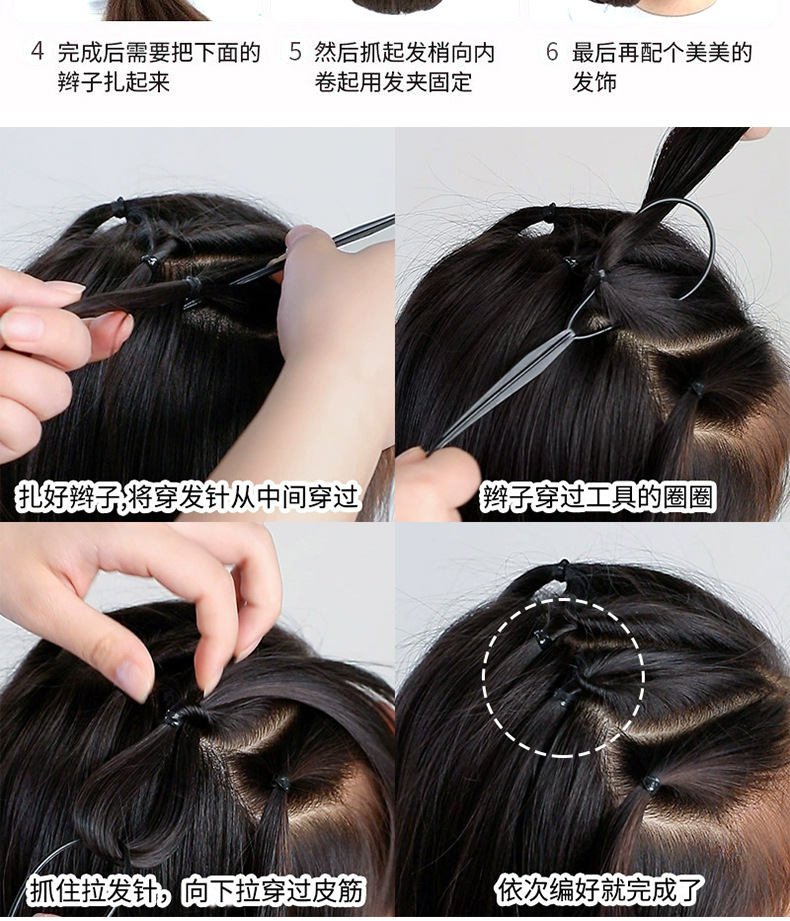 4 完成后需要把下面的辫子扎起来

5 然后抓起发梢向内卷起用发夹固定

6 最后再配个美美的发饰

扎好辫子,将穿发针从中间穿过

辫子穿过工具的圈圈

抓住拉发针，向下拉穿过皮筋

依次编好就完成了