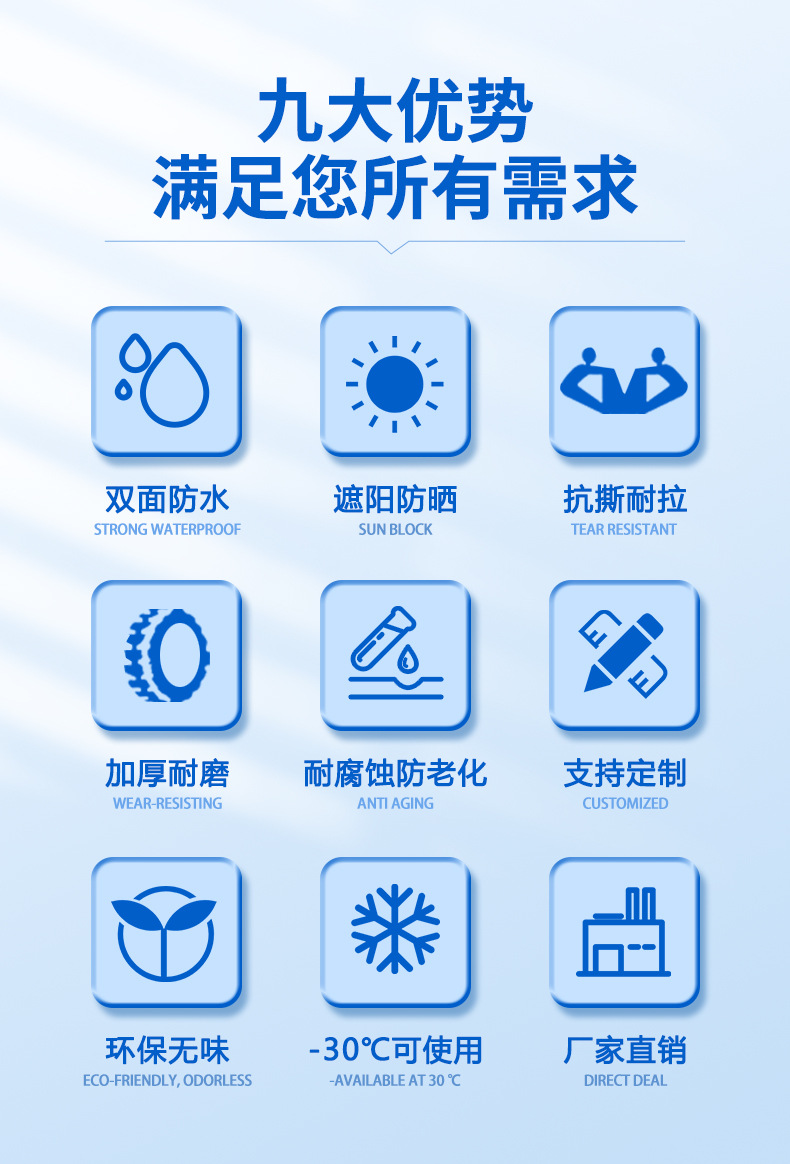 九大优势
满足您所有需求

双面防水
STRONG WATERPROOF

遮阳防晒
SUN BLOCK

抗撕耐拉
TEAR RESISTANT

加厚耐磨
WEAR-RESISTING

耐腐蚀防老化
ANTI AGING

支持定制
CUSTOMIZED

环保无味
ECO-FRIENDLY, ODORLESS

-30℃可使用
-AVAILABLE AT 30 ℃

厂家直销
DIRECT DEAL