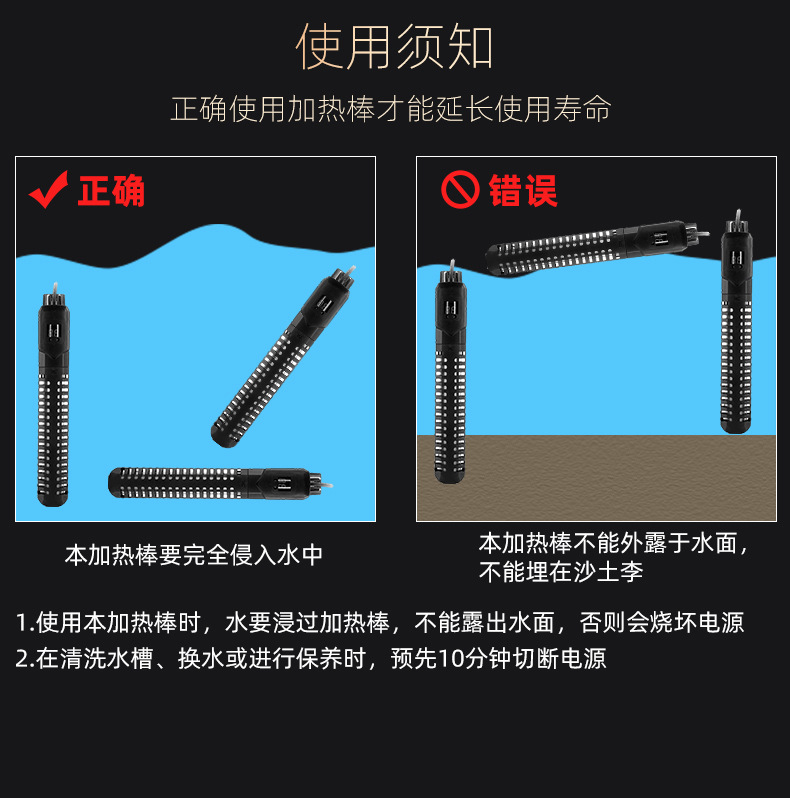 使用须知

正确使用加热棒才能延长使用寿命

正确

错误

本加热棒要完全侵入水中

本加热棒不能外露于水面，不能埋在沙土李

1.使用本加热棒时，水要浸过加热棒，不能露出水面，否则会烧坏电源

2.在清洗水槽、换水或进行保养时，预先10分钟切断电源