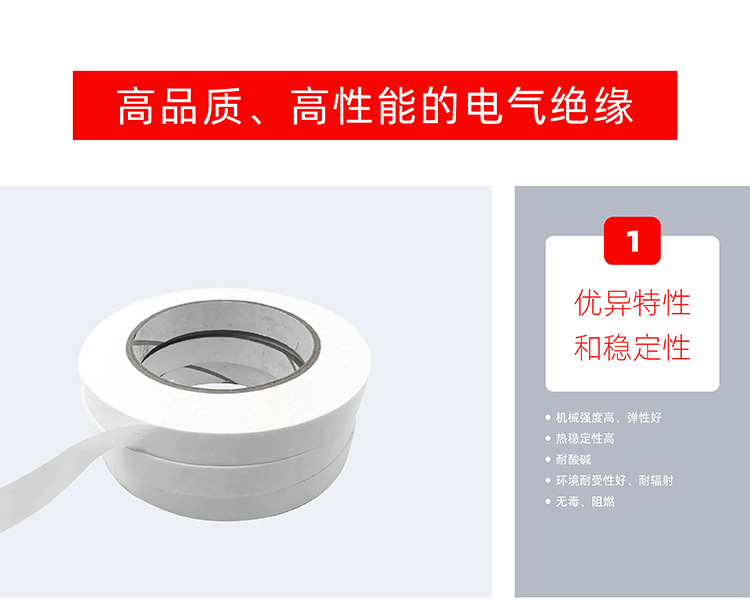 高品质、高性能的电气绝缘

1

优异特性和稳定性

• 机械强度高、弹性好
• 热稳定性高
• 耐酸碱
• 环境耐受性好、耐辐射
• 无毒、阻燃