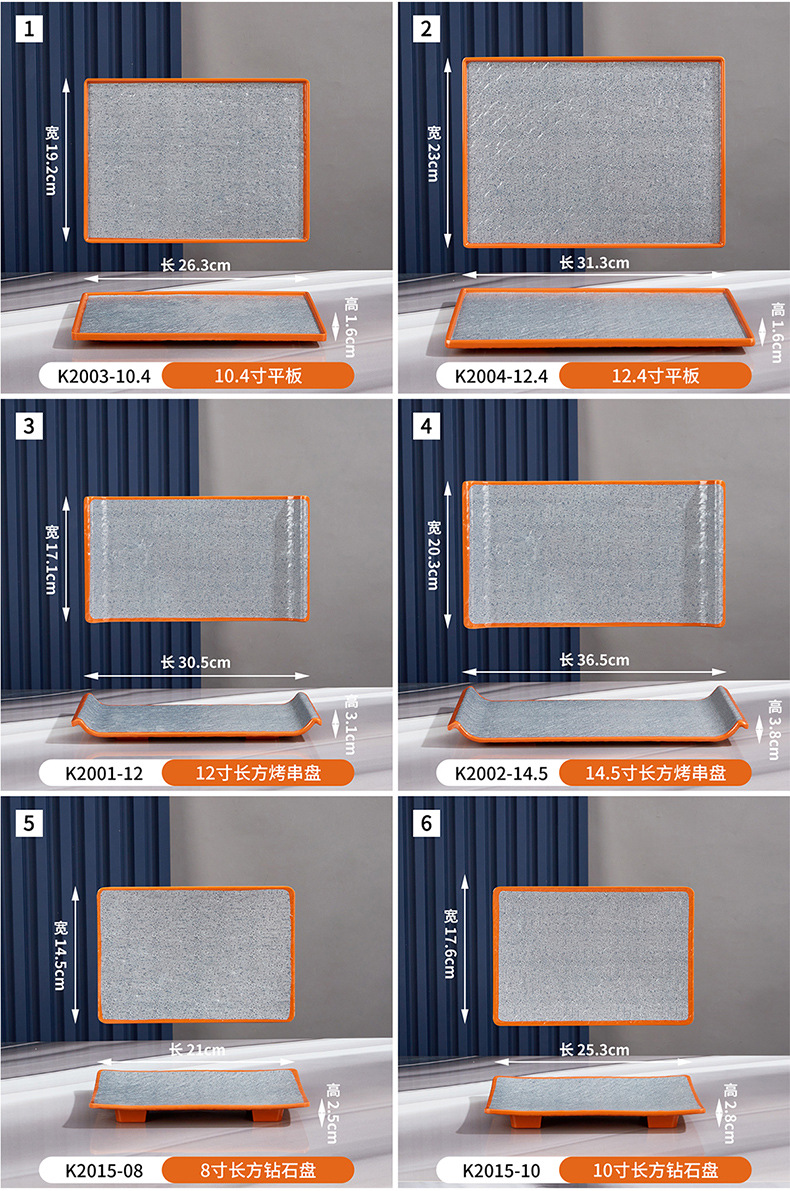 1

宽 19.2cm

长 26.3cm

高 1.6cm

K2003-10.4

10.4寸平板

2

宽 23cm

长 31.3cm

高 1.6cm

K2004-12.4

12.4寸平板

3

宽 17.1cm

长 30.5cm

高 3.1cm

K2001-12

12寸长方烤串盘

4

宽 20.3cm

长 36.5cm

高 3.8cm

K2002-14.5

14.5寸长方烤串盘

5

宽 14.5cm

长 21cm

高 2.5cm

K2015-08

8寸长方钻石盘

6

宽 17.6cm

长 25.3cm

高 2.8cm

K2015-10

10寸长方钻石盘