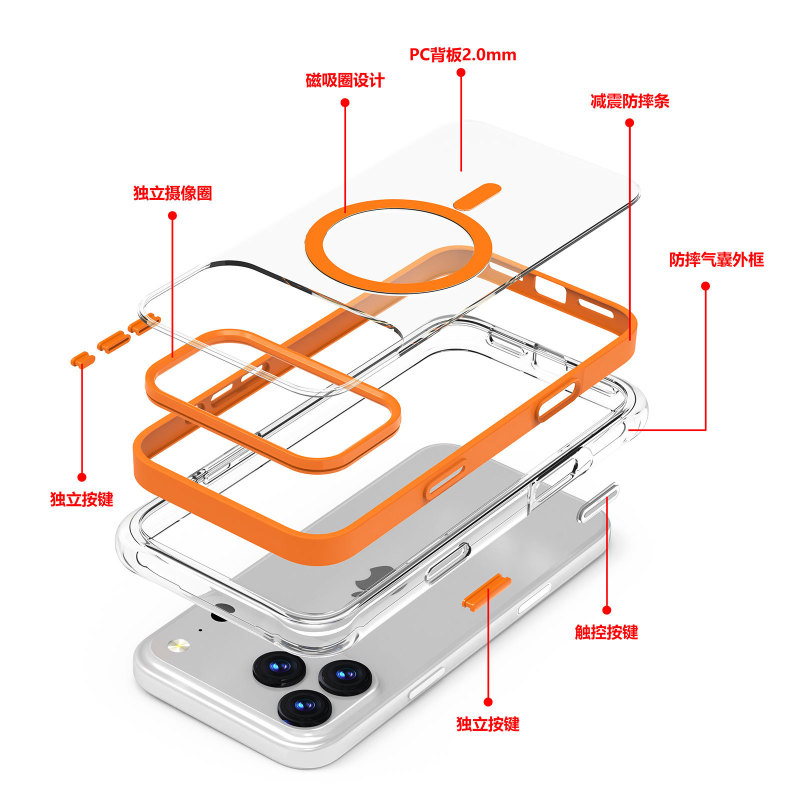 PC背板2.0mm

磁吸圈设计

减震防摔条

独立摄像圈

防摔气囊外框

独立按键

触控按键

独立按键