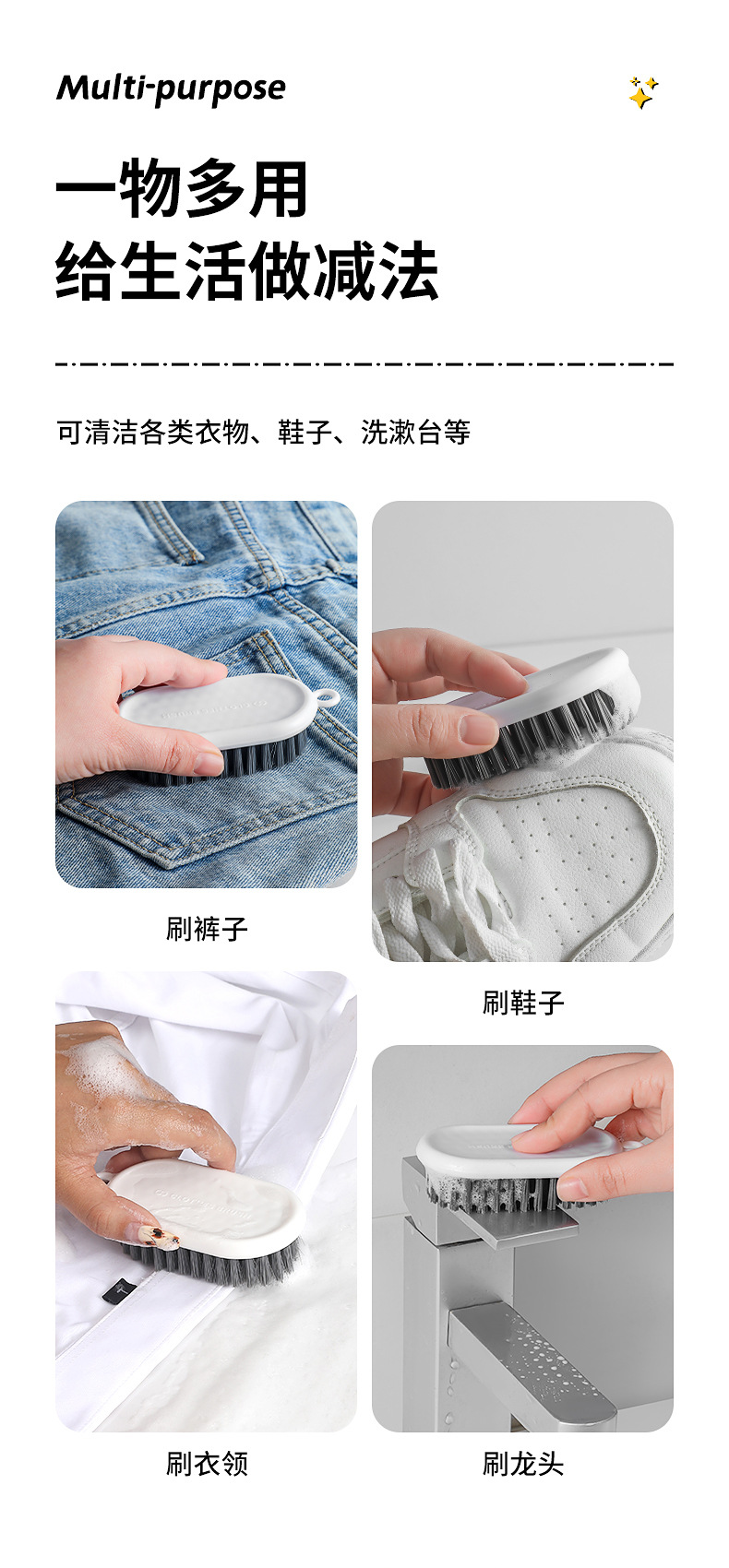 Multi-purpose

一物多用
给生活做减法

可清洁各类衣物、鞋子、洗漱台等

刷裤子

刷鞋子

刷衣领

刷龙头