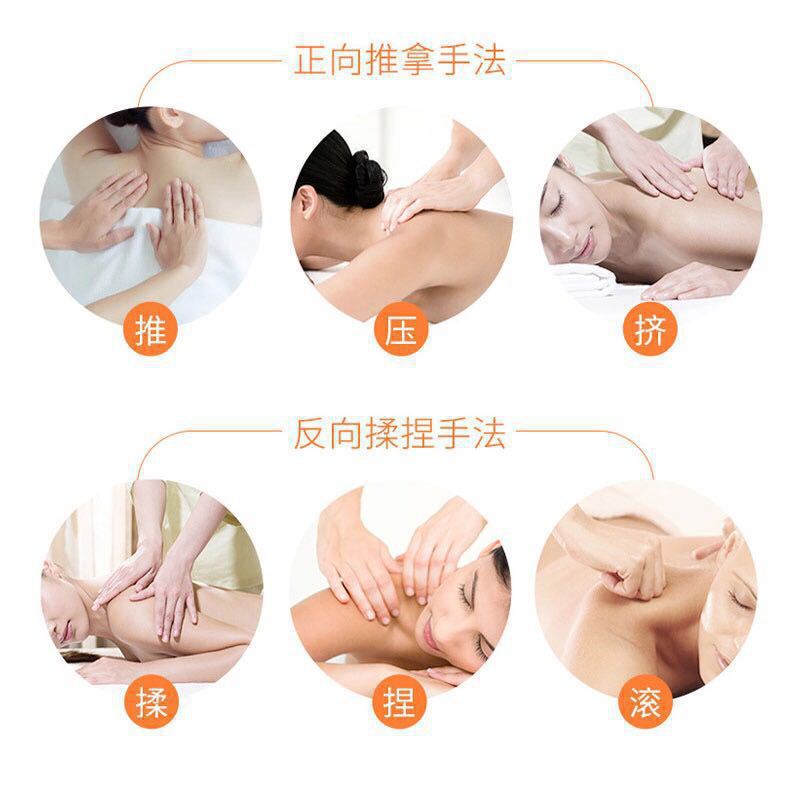 正向推拿手法

推

压

挤

反向揉捏手法

揉

捏

滚