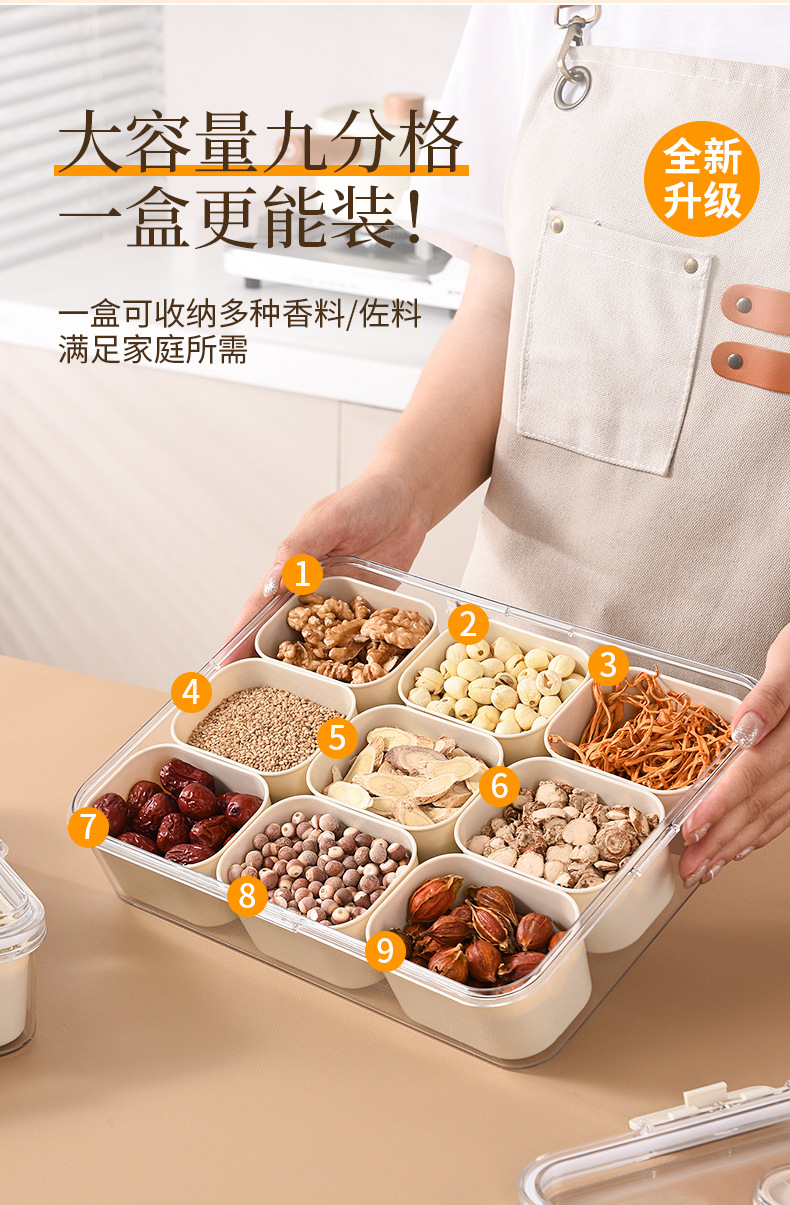 大容量九分格
一盒更能装!

全新升级

一盒可收纳多种香料/佐料
满足家庭所需

1
2
3
4
5
6
7
8
9