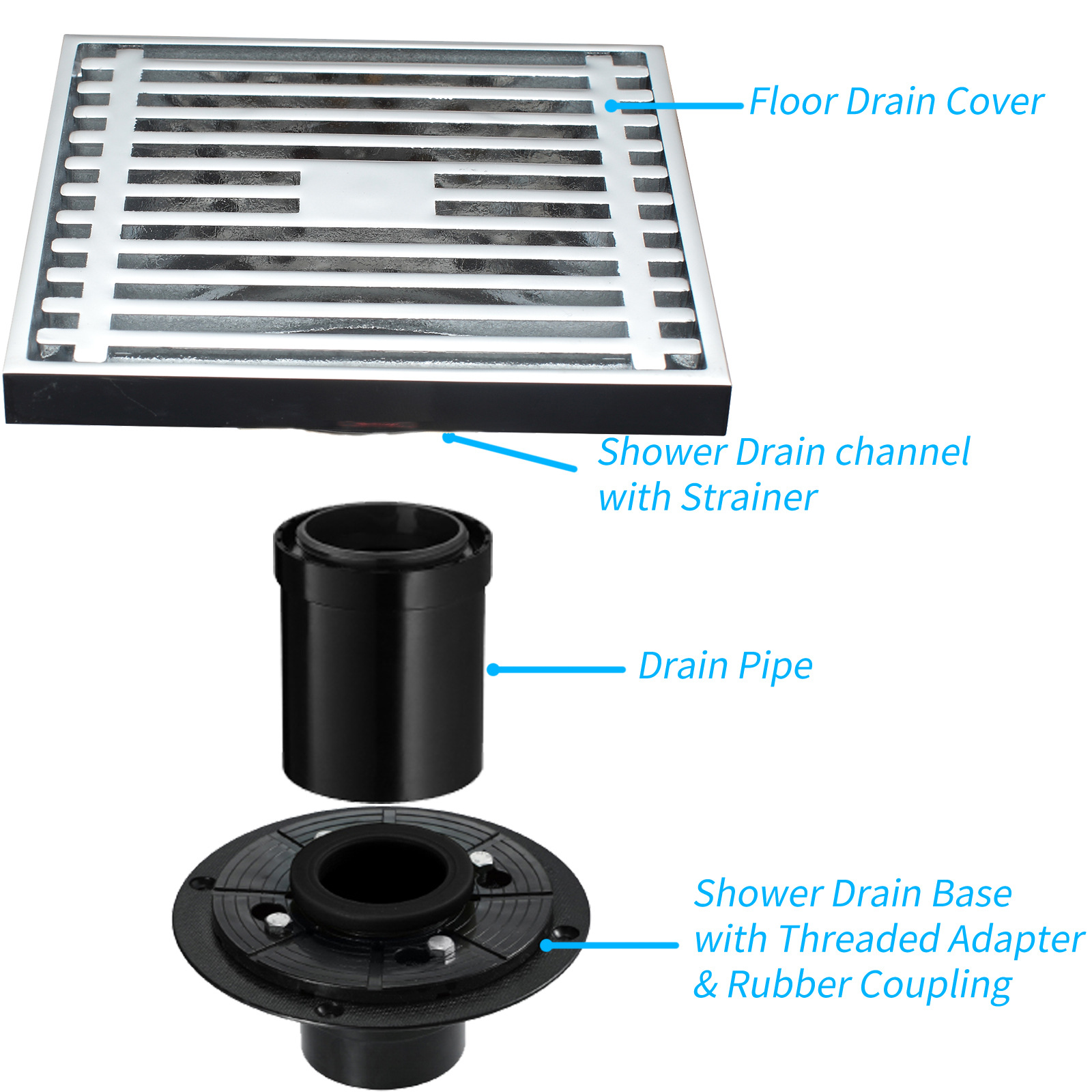 Floor Drain Cover

Shower Drain channel with Strainer

Drain Pipe

Shower Drain Base with Threaded Adapter & Rubber Coupling