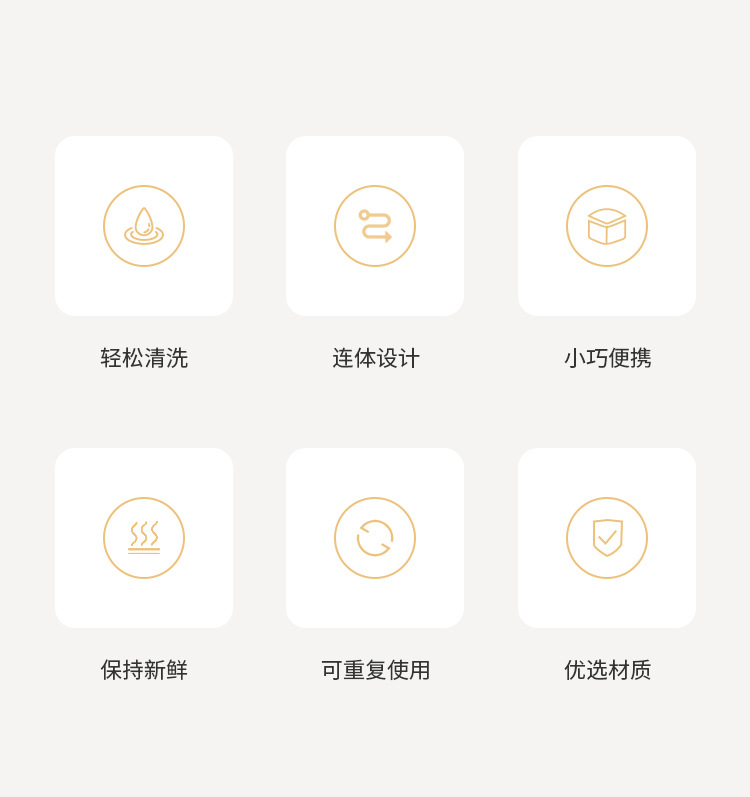 轻松清洗

连体设计

小巧便携

保持新鲜

可重复使用

优选材质