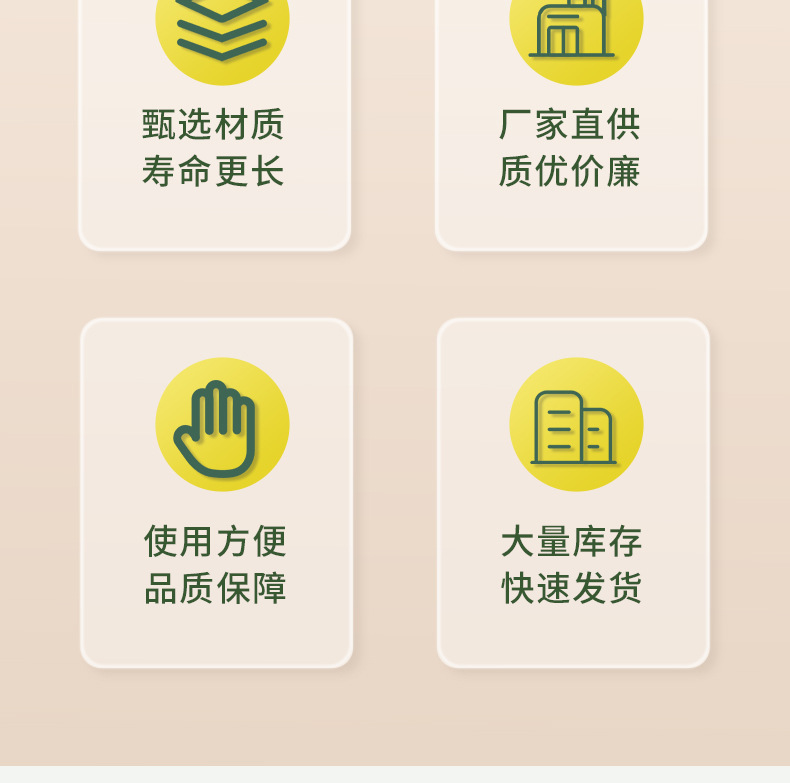 甄选材质
寿命更长

厂家直供
质优价廉

使用方便
品质保障

大量库存
快速发货