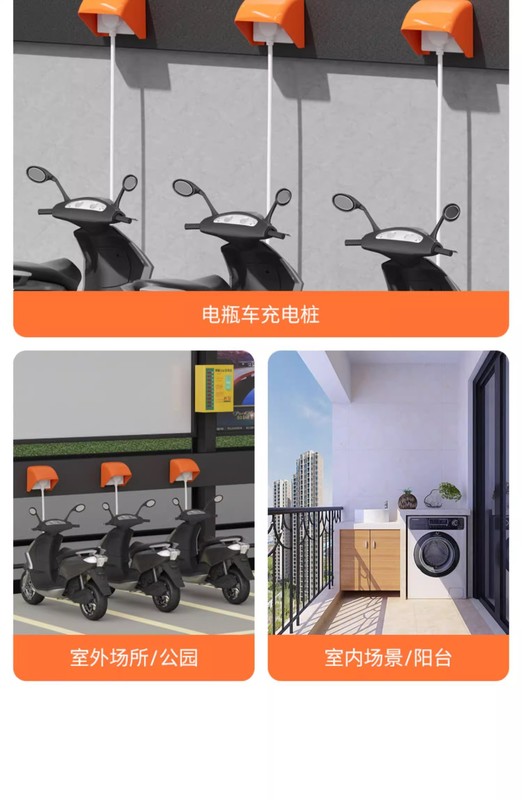 电瓶车充电桩

室外场所/公园

室内场景/阳台