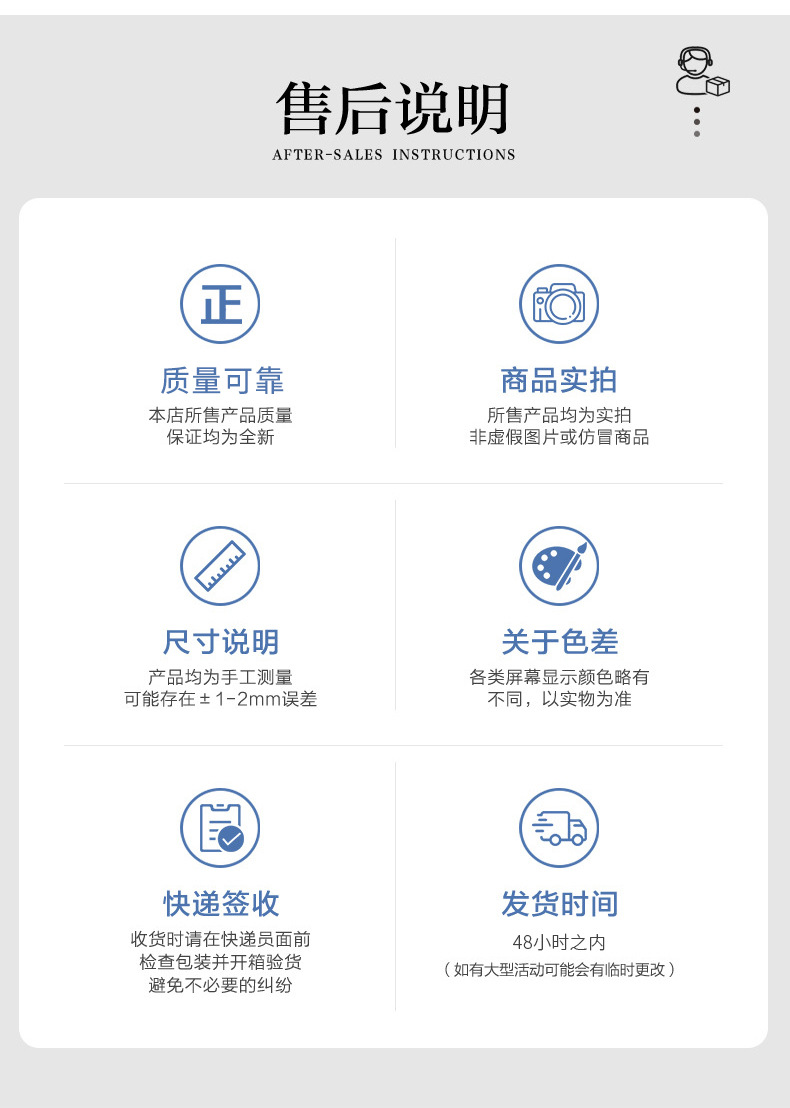 售后说明
AFTER-SALES INSTRUCTIONS

正

质量可靠
本店所售产品质量
保证均为全新

商品实拍
所售产品均为实拍
非虚假图片或仿冒商品

尺寸说明
产品均为手工测量
可能存在±1-2mm误差

关于色差
各类屏幕显示颜色略有
不同，以实物为准

快递签收
收货时请在快递员面前
检查包装并开箱验货
避免不必要的纠纷

发货时间
48小时之内
（如有大型活动可能会有临时更改）