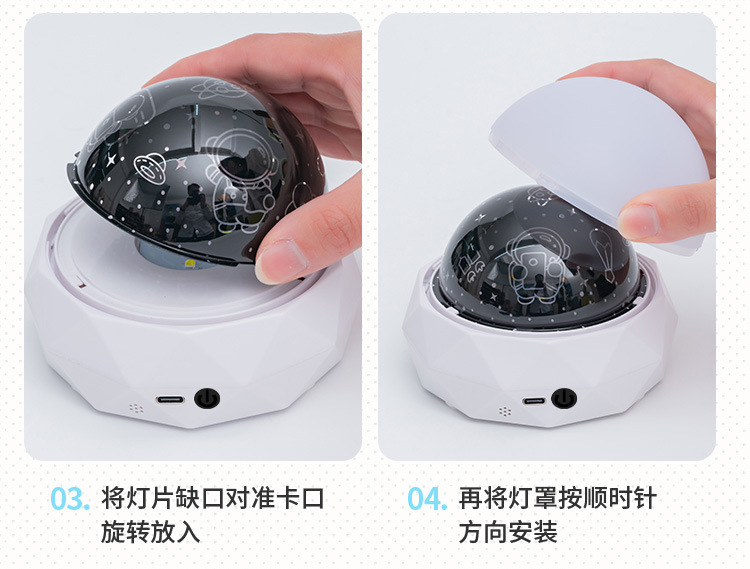 03. 将灯片缺口对准卡口旋转放入

04. 再将灯罩按顺时针方向安装