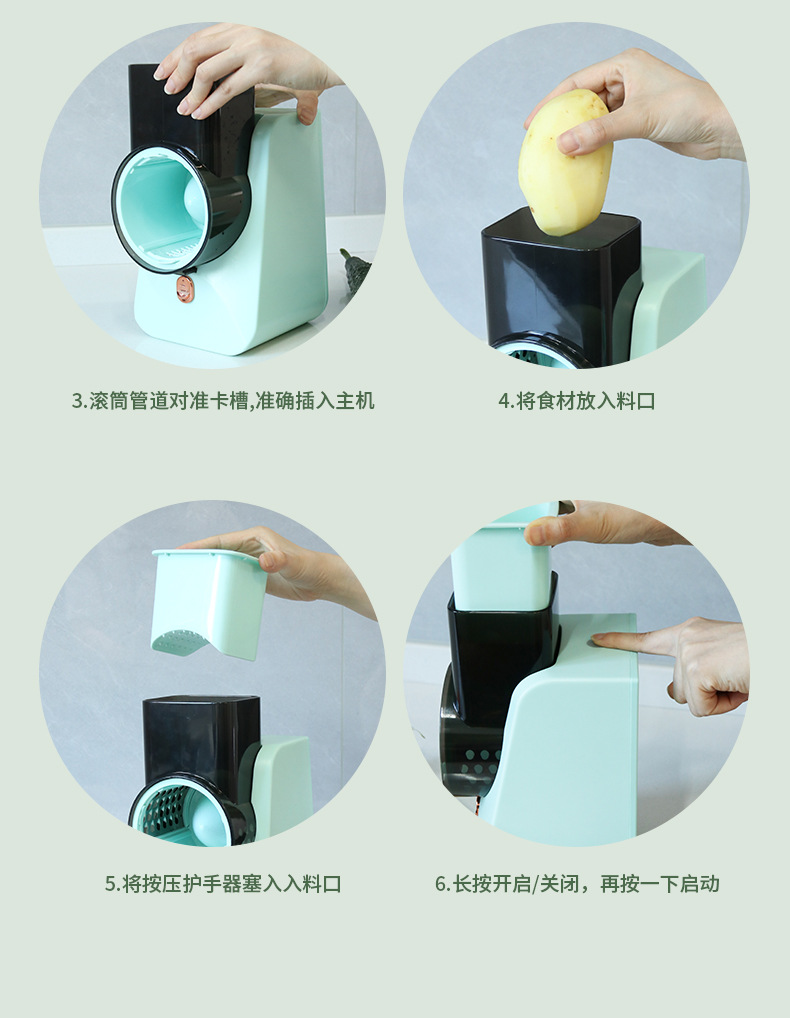 3.滚筒管道对准卡槽,准确插入主机

4.将食材放入料口

5.将按压护手器塞入入料口

6.长按开启/关闭，再按一下启动