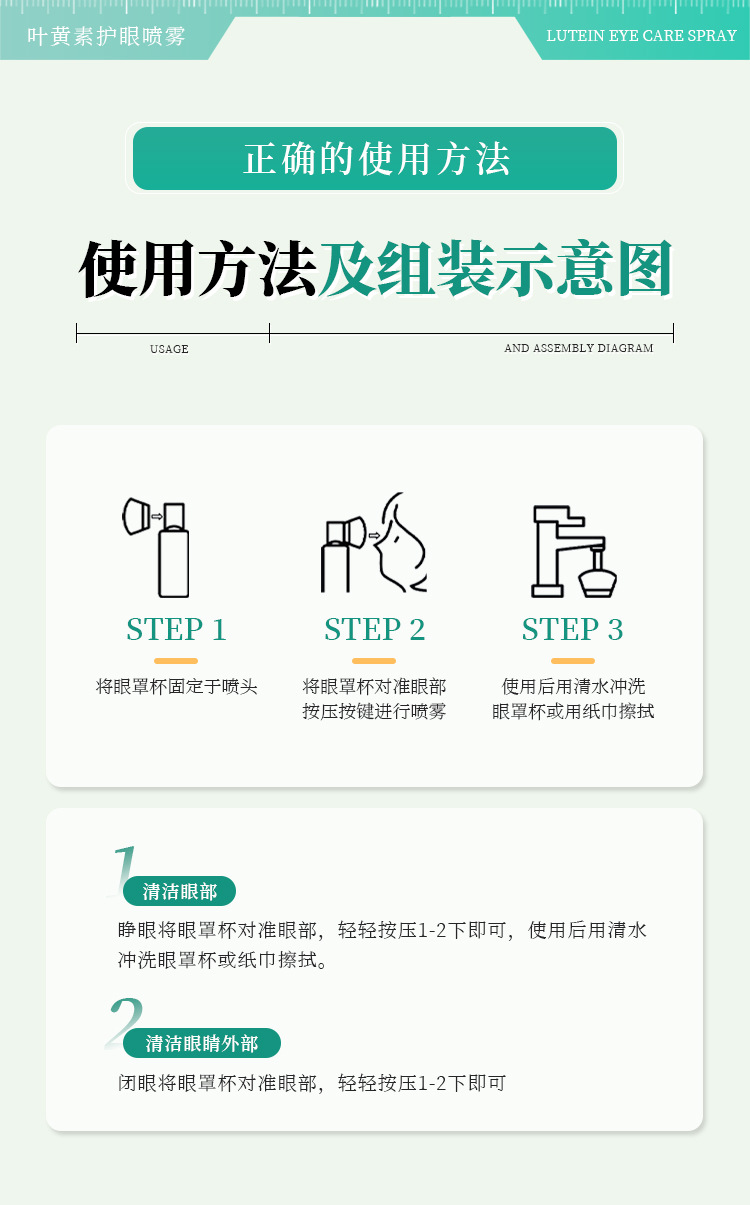 叶黄素护眼喷雾

LUTEIN EYE CARE SPRAY

正确的使用方法

使用方法及组装示意图

USAGE

AND ASSEMBLY DIAGRAM

STEP 1
将眼罩杯固定于喷头

STEP 2
将眼罩杯对准眼部
按压按键进行喷雾

STEP 3
使用后用清水冲洗
眼罩杯或用纸巾擦拭

1
清洁眼部
睁眼将眼罩杯对准眼部，轻轻按压1-2下即可，使用后用清水冲洗眼罩杯或纸巾擦拭。

2
清洁眼睛外部
闭眼将眼罩杯对准眼部，轻轻按压1-2下即可