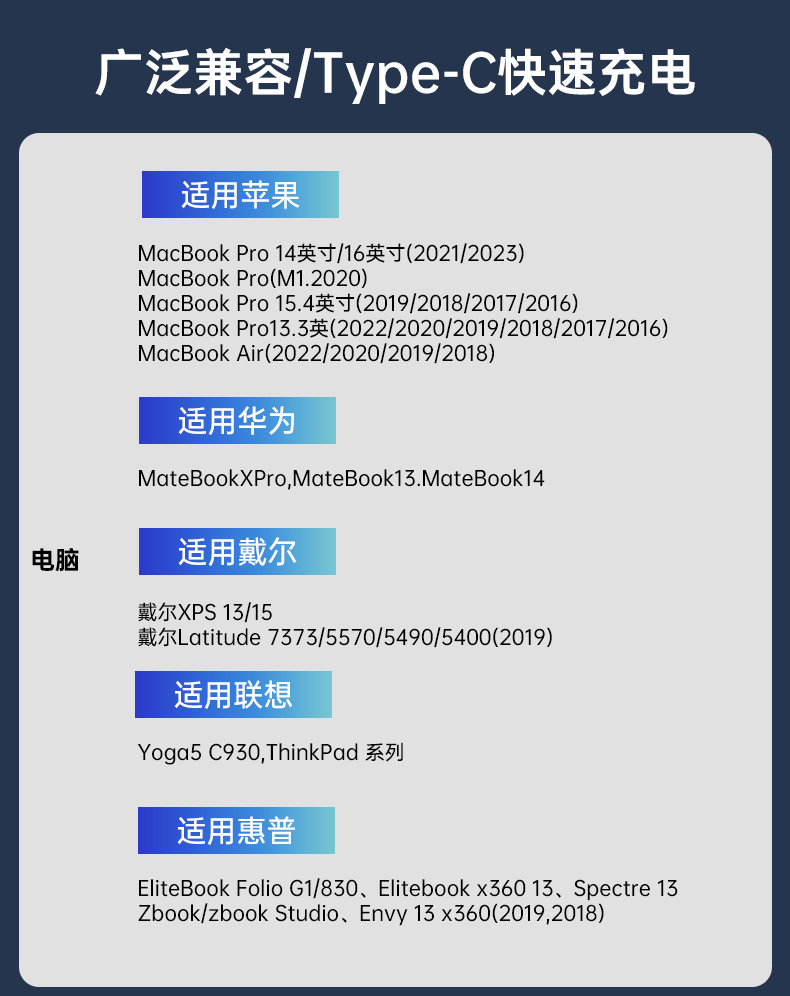 广泛兼容/Type-C快速充电

电脑

适用苹果

MacBook Pro 14英寸/16英寸(2021/2023)
MacBook Pro(M1.2020)
MacBook Pro 15.4英寸(2019/2018/2017/2016)
MacBook Pro13.3英(2022/2020/2019/2018/2017/2016)
MacBook Air(2022/2020/2019/2018)

适用华为

MateBookXPro,MateBook13.MateBook14

适用戴尔

戴尔XPS 13/15
戴尔Latitude 7373/5570/5490/5400(2019)

适用联想

Yoga5 C930,ThinkPad 系列

适用惠普

EliteBook Folio G1/830、Elitebook x360 13、Spectre 13
Zbook/zbook Studio、Envy 13 x360(2019,2018)