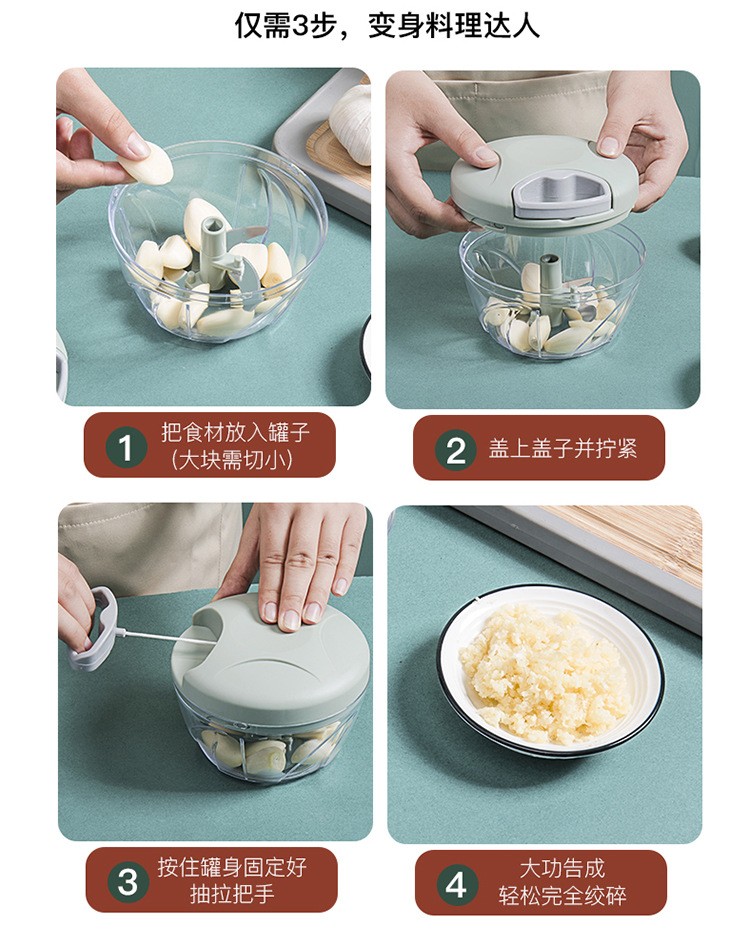 仅需3步，变身料理达人

1 把食材放入罐子
(大块需切小)

2 盖上盖子并拧紧

3 按住罐身固定好
抽拉把手

4 大功告成
轻松完全绞碎