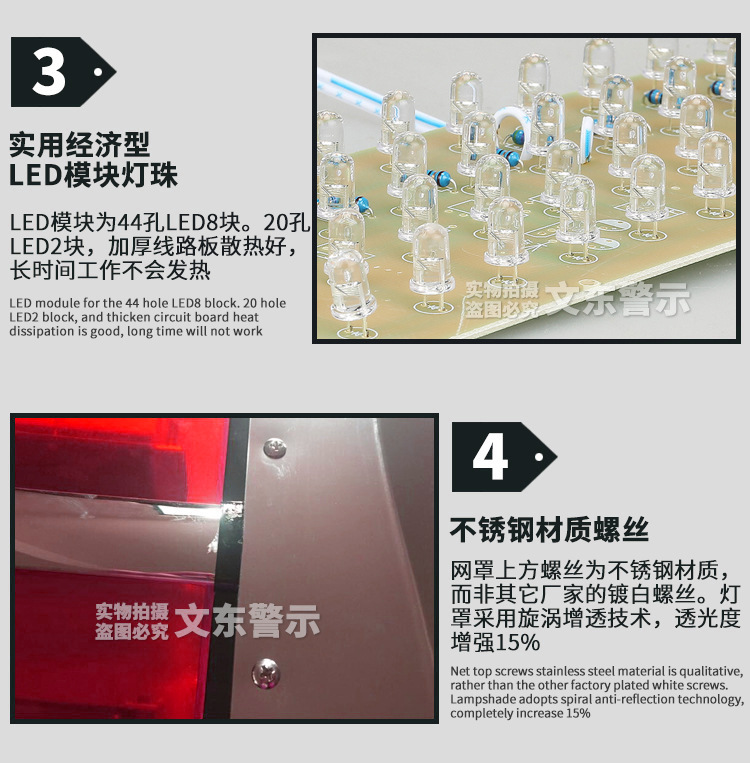 3

实用经济型
LED模块灯珠

LED模块为44孔LED8块。20孔LED2块，加厚线路板散热好，长时间工作不会发热

LED module for the 44 hole LED8 block. 20 hole LED2 block, and thicken circuit board heat dissipation is good, long time will not work

实物拍摄
盗图必究
文东警示

实物拍摄
盗图必究
文东警示

4

不锈钢材质螺丝

网罩上方螺丝为不锈钢材质，而非其它厂家的镀白螺丝。灯罩采用旋涡增透技术，透光度增强15%

Net top screws stainless steel material is qualitative, rather than the other factory plated white screws. Lampshade adopts spiral anti-reflection technology, completely increase 15%