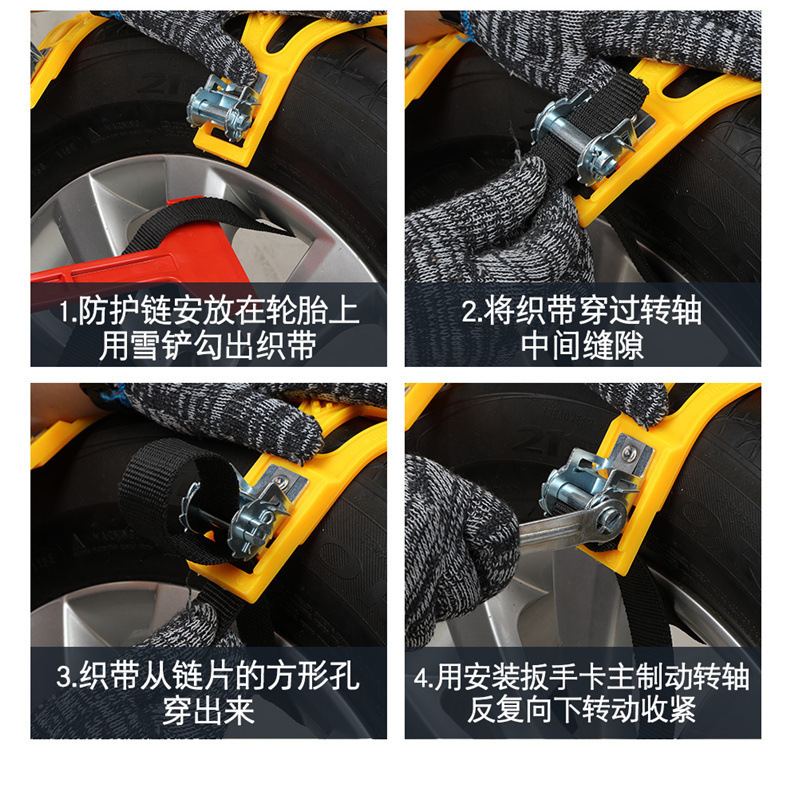 1.防护链安放在轮胎上
用雪铲勾出织带

2.将织带穿过转轴
中间缝隙

3.织带从链片的方形孔
穿出来

4.用安装扳手卡主制动转轴
反复向下转动收紧