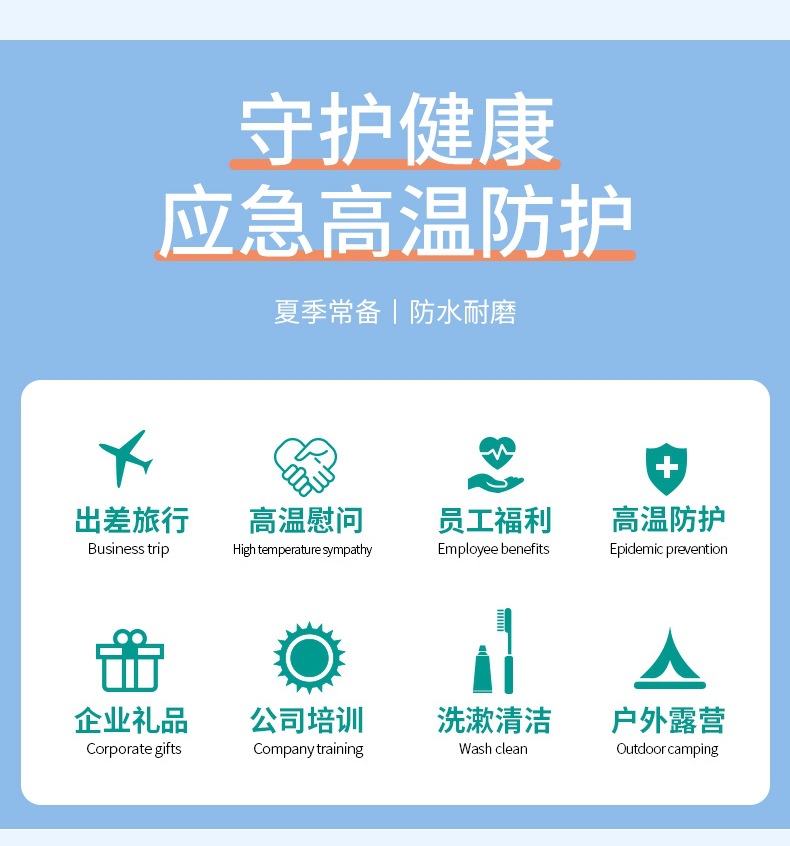 守护健康
应急高温防护

夏季常备 | 防水耐磨

出差旅行
Business trip

高温慰问
High temperature sympathy

员工福利
Employee benefits

高温防护
Epidemic prevention

企业礼品
Corporate gifts

公司培训
Company training

洗漱清洁
Wash clean

户外露营
Outdoor camping