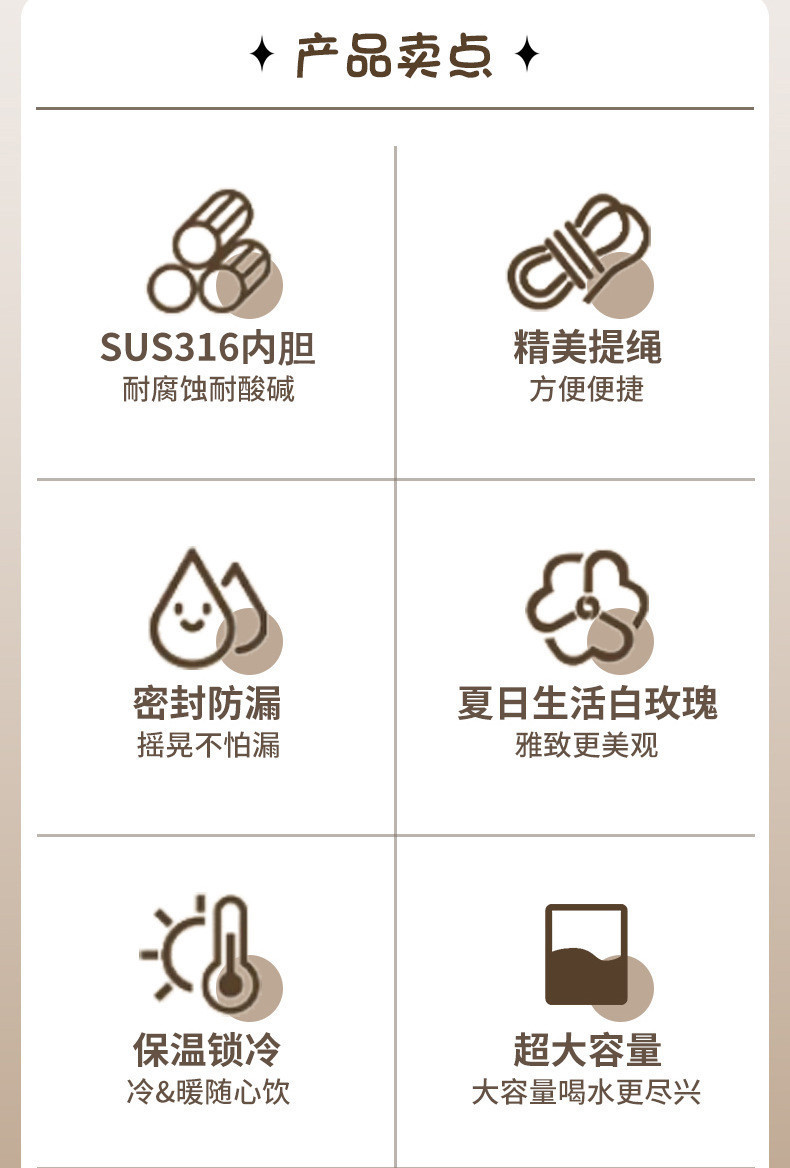 ✦ 产品卖点 ✦

SUS316内胆
耐腐蚀耐酸碱

精美提绳
方便便捷

密封防漏
摇晃不怕漏

夏日生活白玫瑰
雅致更美观

保温锁冷
冷&暖随心饮

超大容量
大容量喝水更尽兴