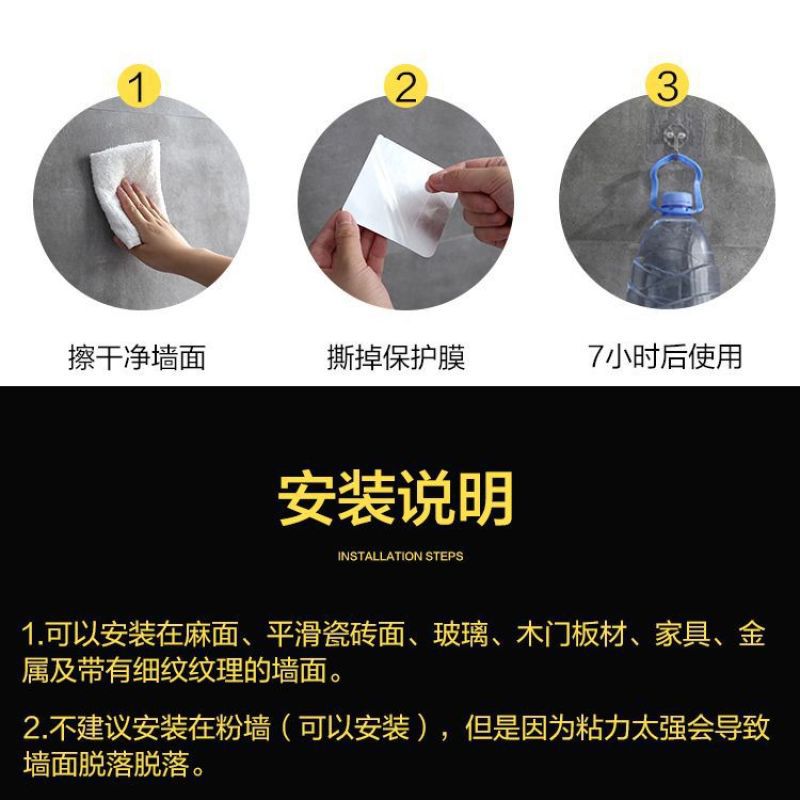 1
擦干净墙面

2
撕掉保护膜

3
7小时后使用

安装说明

INSTALLATION STEPS

1.可以安装在麻面、平滑瓷砖面、玻璃、木门板材、家具、金属及带有细纹纹理的墙面。

2.不建议安装在粉墙（可以安装），但是因为粘力太强会导致墙面脱落脱落。