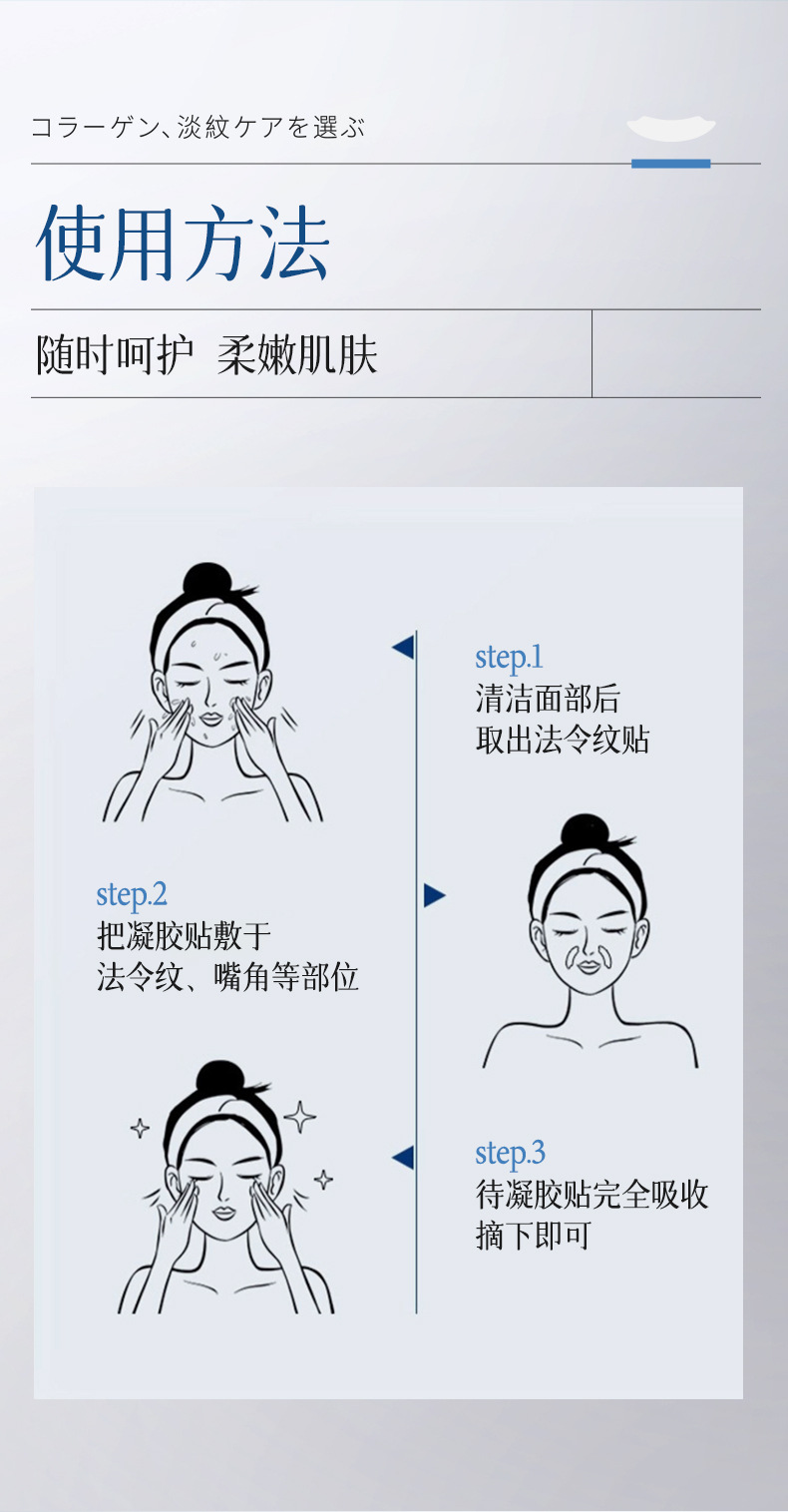 コラーゲン、淡紋ケアを選ぶ

使用方法

随时呵护 柔嫩肌肤

step.1
清洁面部后
取出法令纹贴

step.2
把凝胶贴敷于
法令纹、嘴角等部位

step.3
待凝胶贴完全吸收
摘下即可