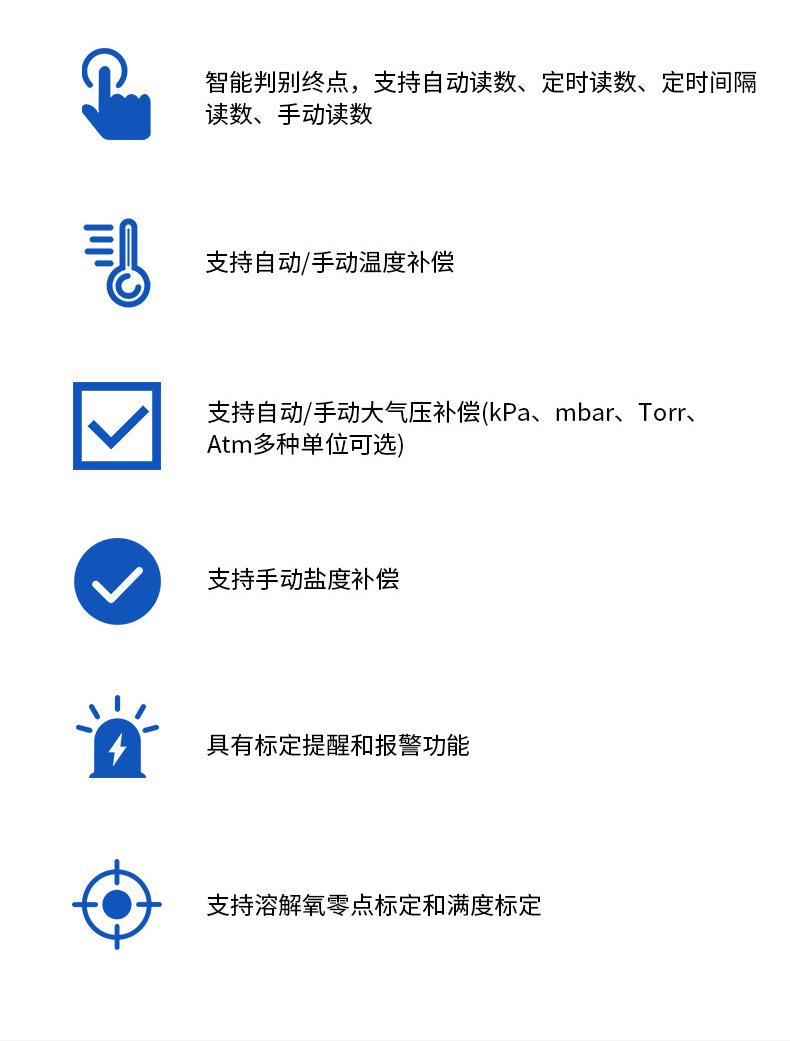 智能判别终点，支持自动读数、定时读数、定时间隔读数、手动读数

支持自动/手动温度补偿

支持自动/手动大气压补偿(kPa、mbar、Torr、Atm多种单位可选)

支持手动盐度补偿

具有标定提醒和报警功能

支持溶解氧零点标定和满度标定