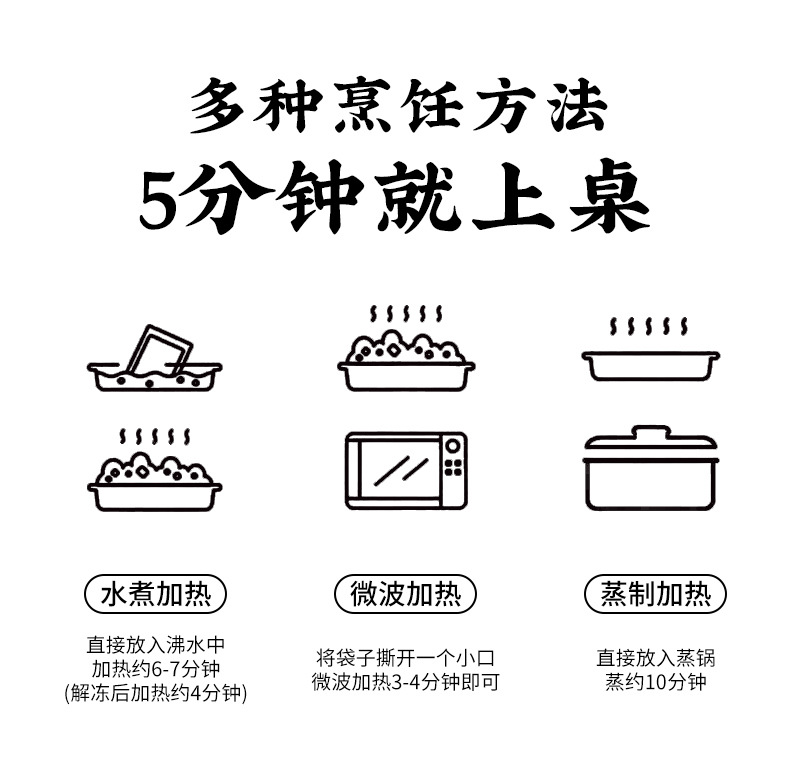 多种烹饪方法
5分钟就上桌

水煮加热

直接放入沸水中
加热约6-7分钟
(解冻后加热约4分钟)

微波加热

将袋子撕开一个小口
微波加热3-4分钟即可

蒸制加热

直接放入蒸锅
蒸约10分钟