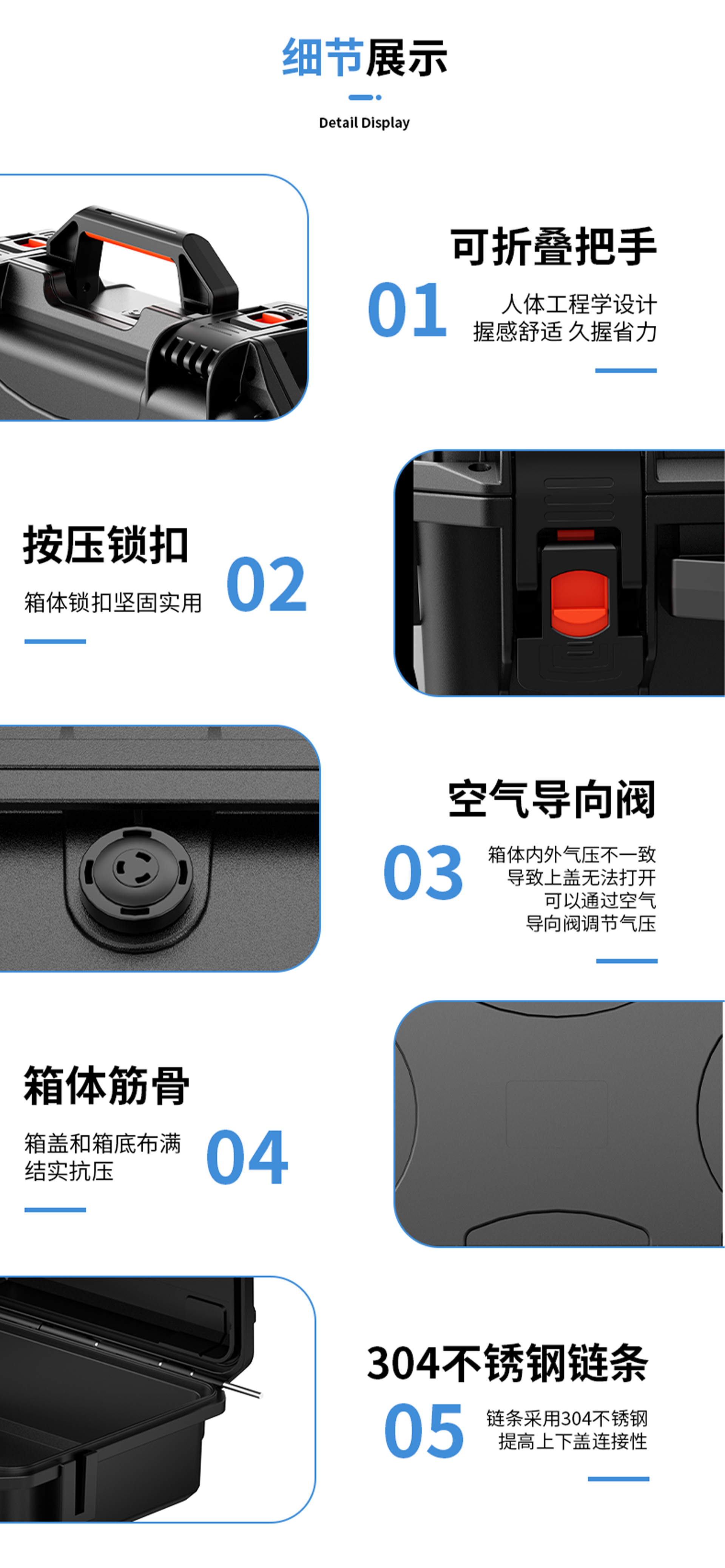 细节展示

Detail Display

可折叠把手

01

人体工程学设计
握感舒适 久握省力

按压锁扣

箱体锁扣坚固实用

02

空气导向阀

03

箱体内外气压不一致
导致上盖无法打开
可以通过空气
导向阀调节气压

箱体筋骨

箱盖和箱底布满
结实抗压

04

304不锈钢链条

05

链条采用304不锈钢
提高上下盖连接性