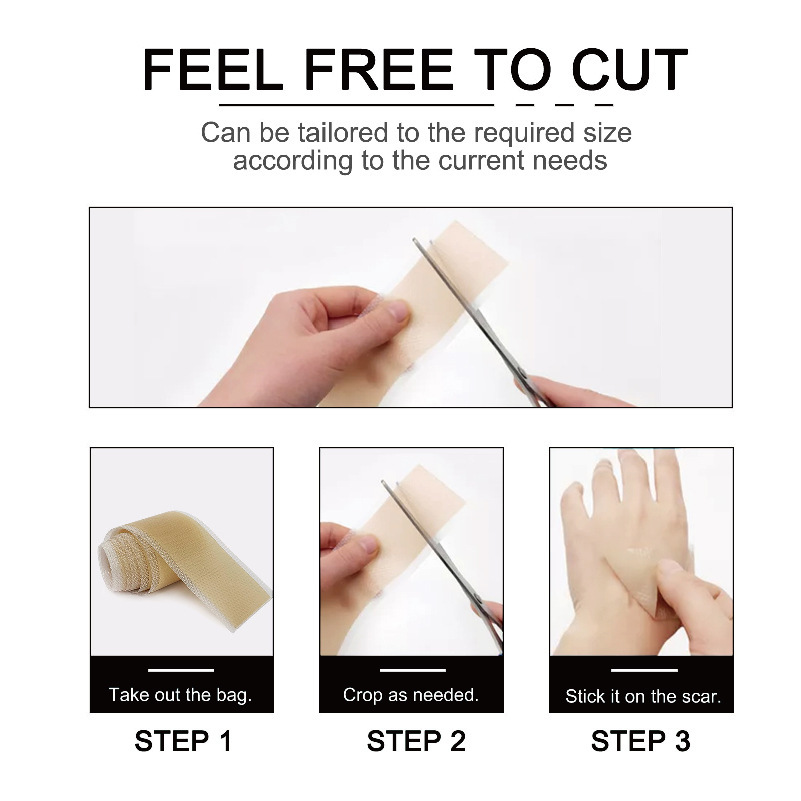 FEEL FREE TO CUT

Can be tailored to the required size according to the current needs

Take out the bag.

STEP 1

Crop as needed.

STEP 2

Stick it on the scar.

STEP 3