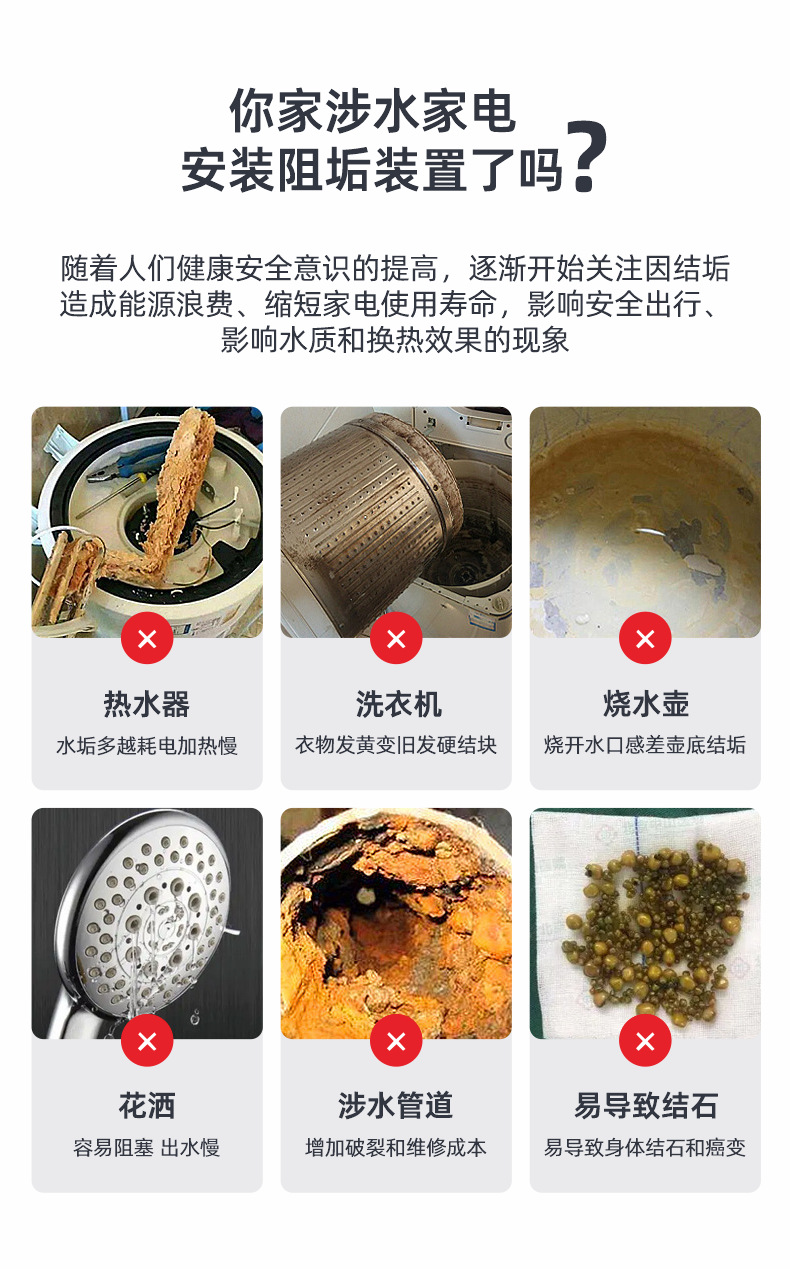 你家涉水家电
安装阻垢装置了吗？

随着人们健康安全意识的提高，逐渐开始关注因结垢造成能源浪费、缩短家电使用寿命，影响安全出行、影响水质和换热效果的现象

热水器
水垢多越耗电加热慢

洗衣机
衣物发黄变旧发硬结块

烧水壶
烧开水口感差壶底结垢

花洒
容易阻塞 出水慢

涉水管道
增加破裂和维修成本

易导致结石
易导致身体结石和癌变