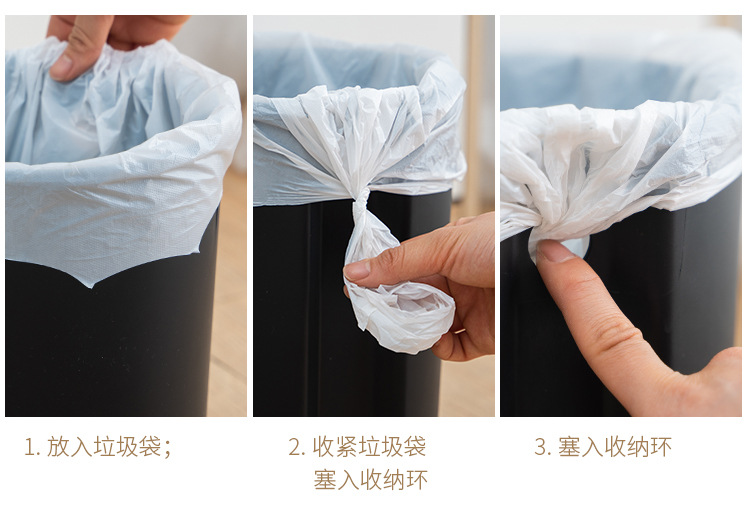 1. 放入垃圾袋；

2. 收紧垃圾袋
塞入收纳环

3. 塞入收纳环